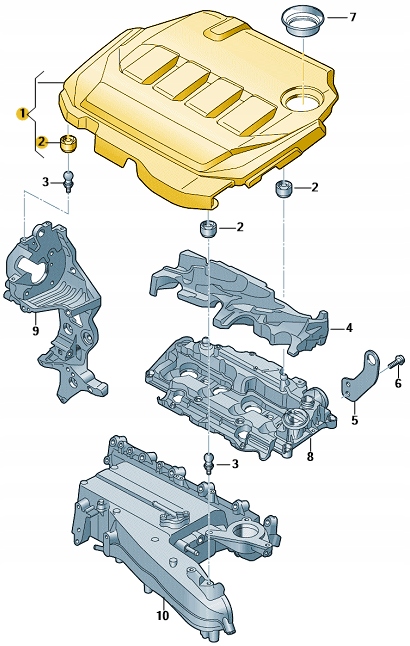 7
1
2
3
2
2
9
4
6
5
8
3
10