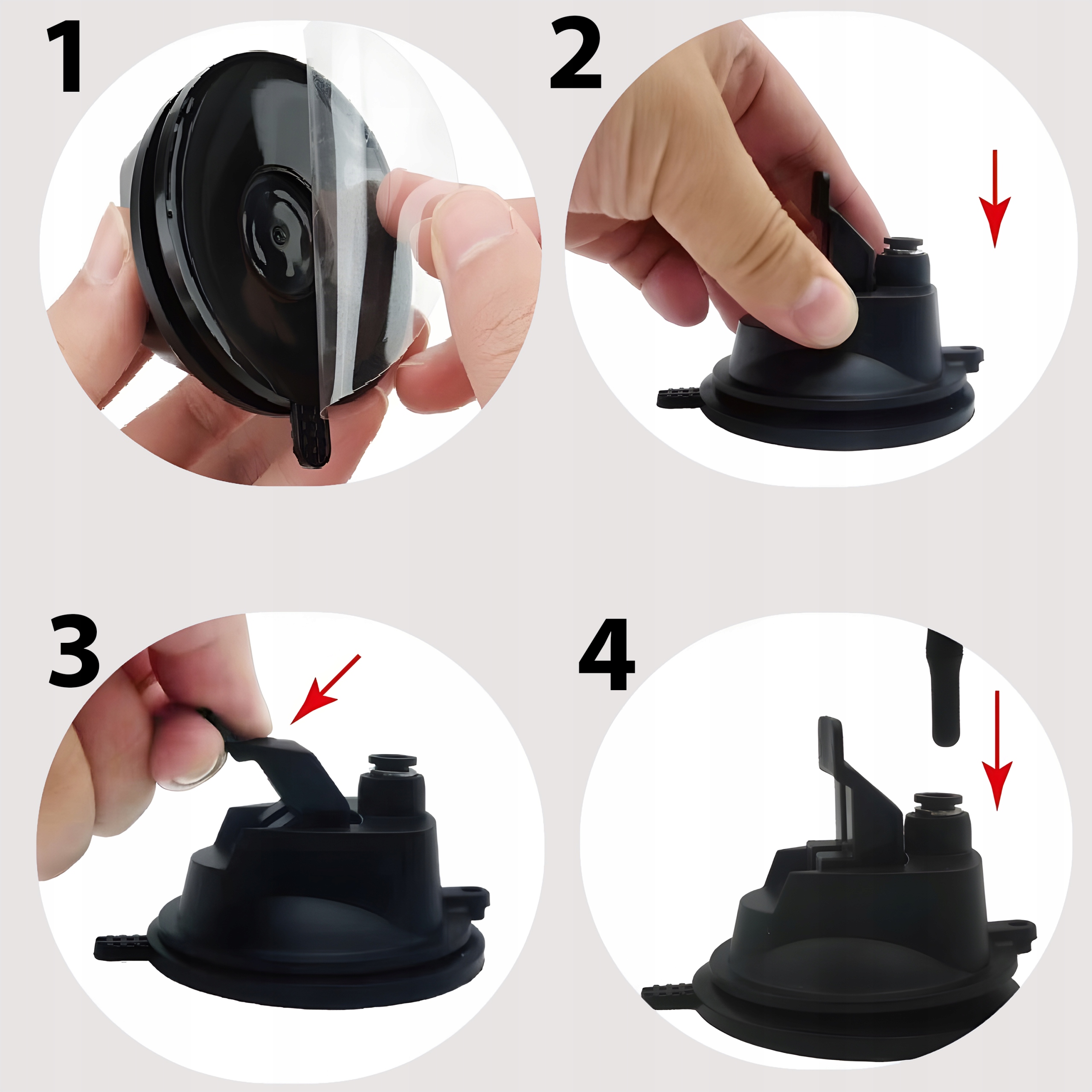 1

2

3

4