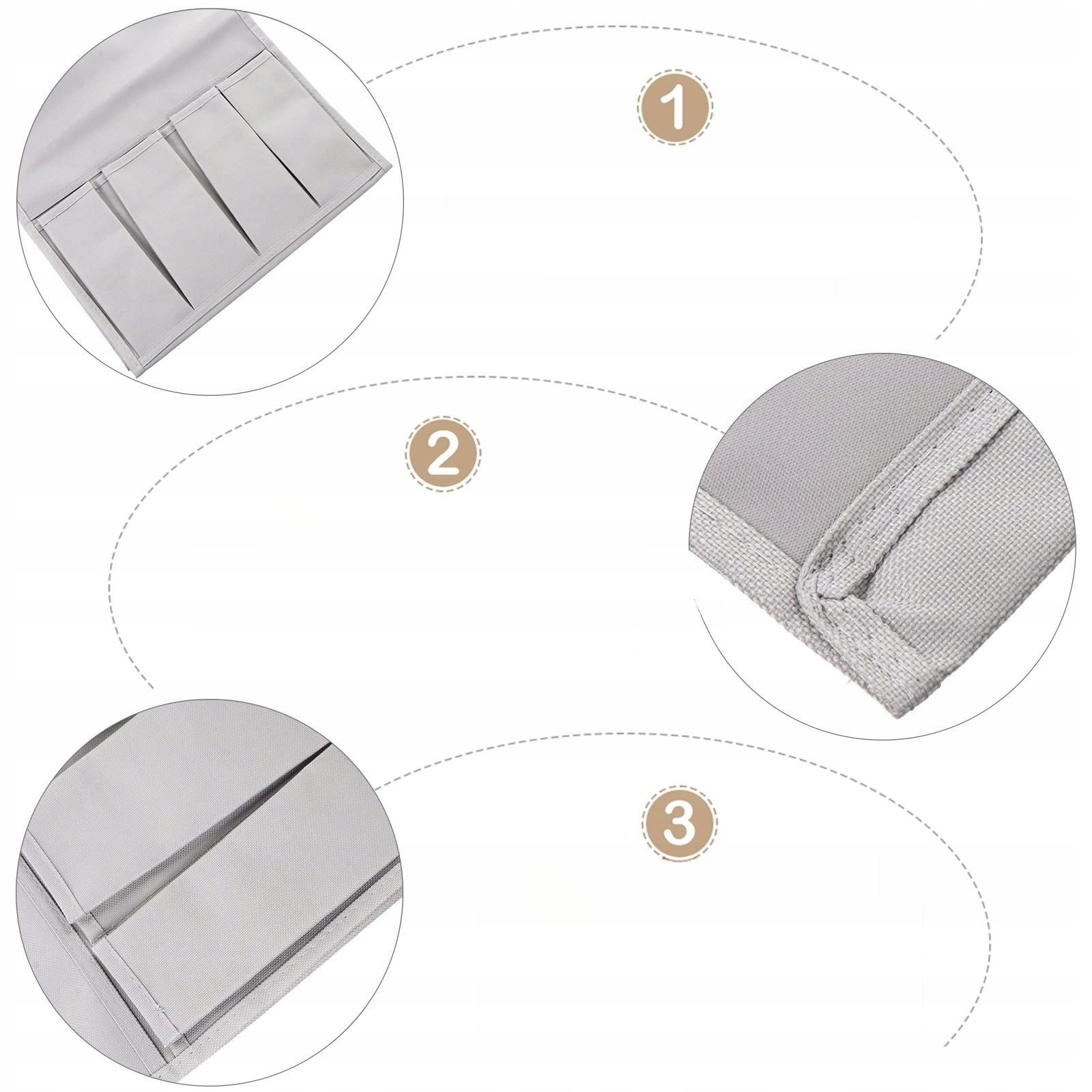 1

2

3