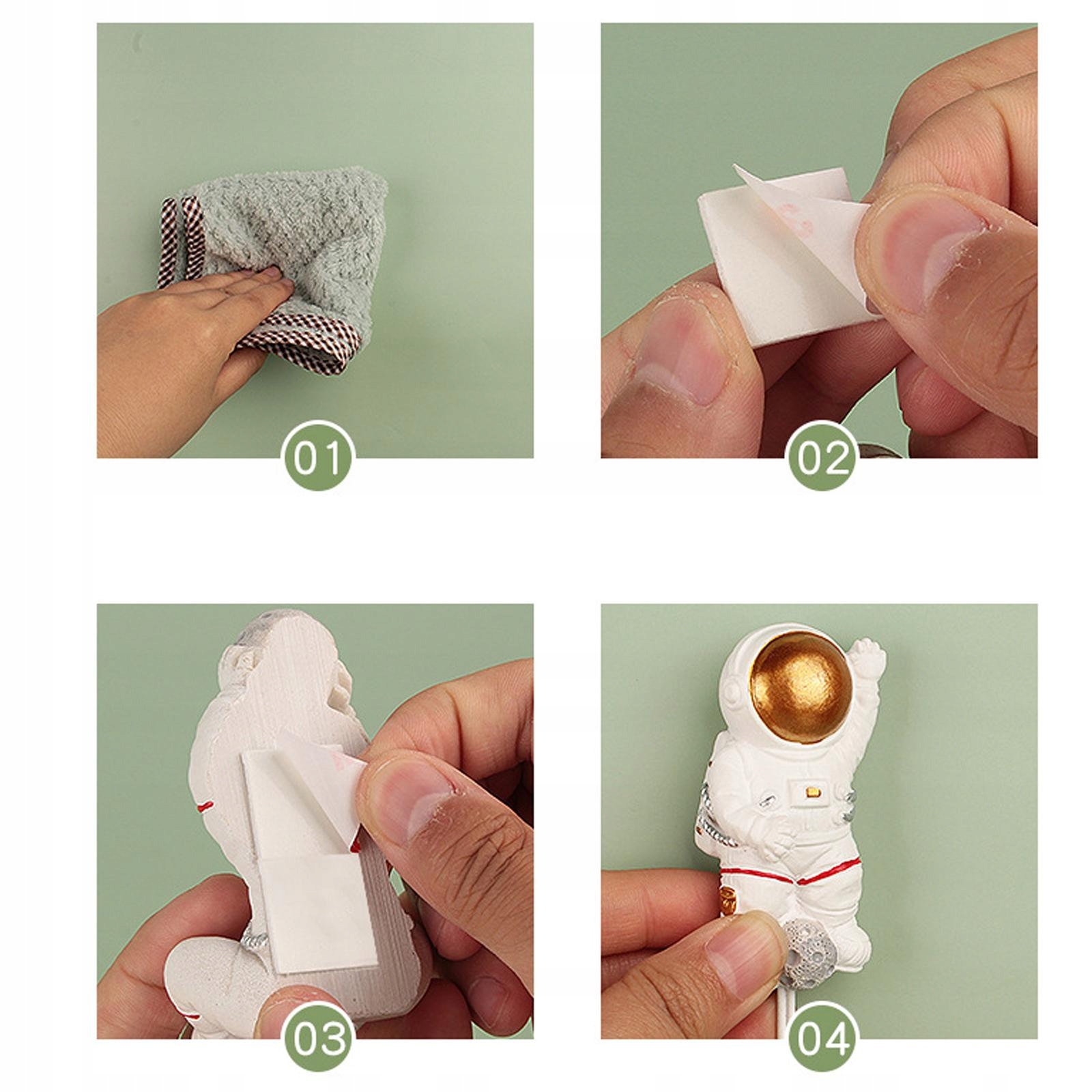 01

02

03

04