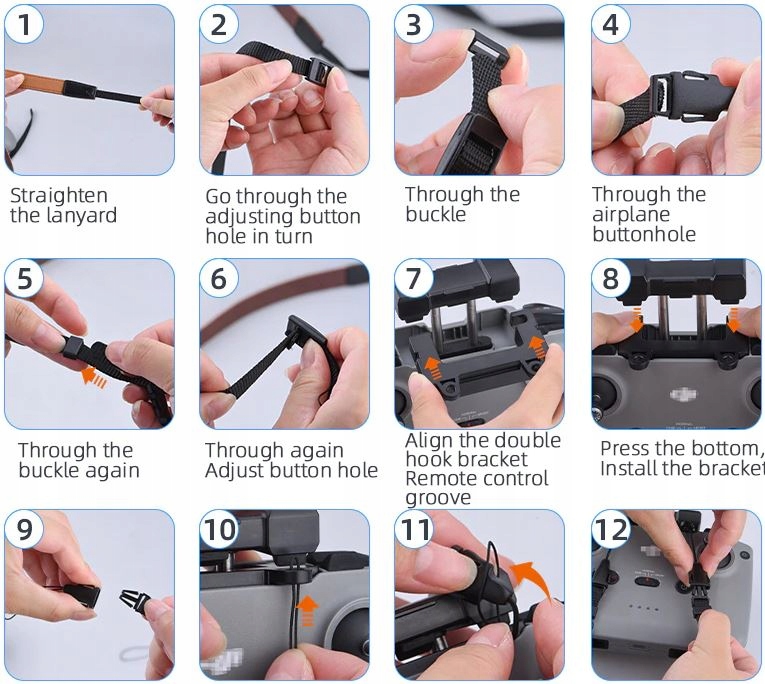 1
Straighten the lanyard

2
Go through the adjusting button hole in turn

3
Through the buckle

4
Through the airplane buttonhole

5
Through the buckle again

6
Through again Adjust button hole

7
Align the double hook bracket Remote control groove

8
Press the bottom, Install the bracket

9

10

11

12