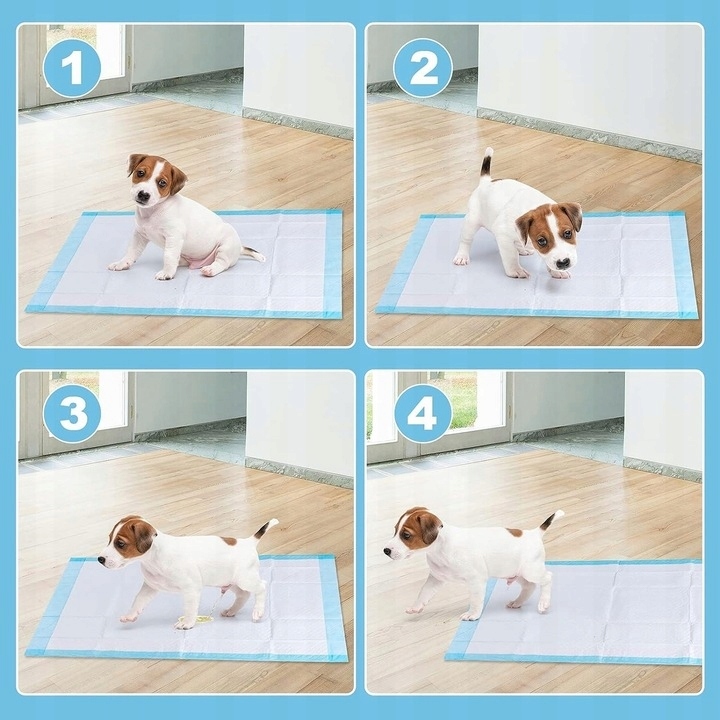 1

2

3

4