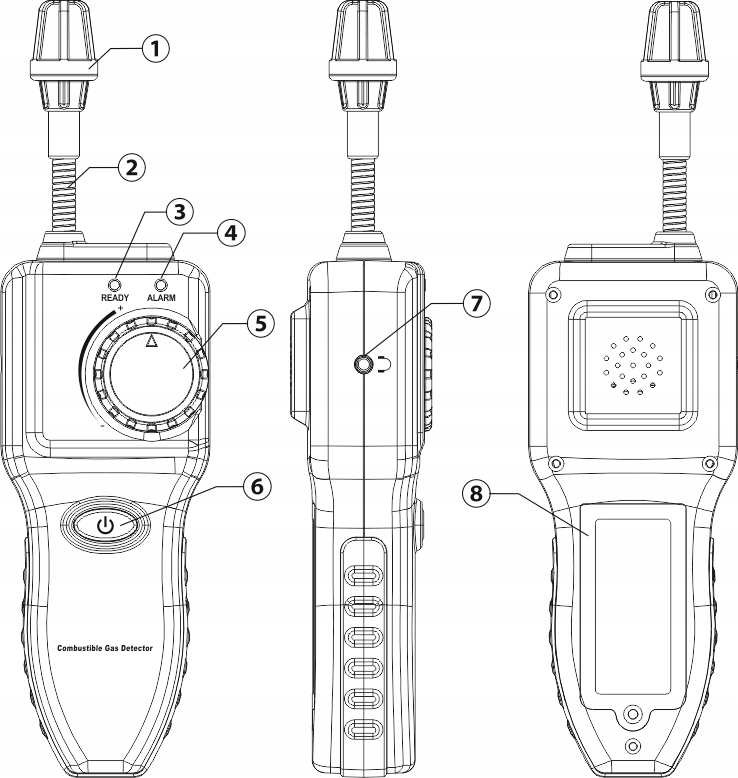 1
2
3
4
READY
ALARM
+
5
-
6
Combustible Gas Detector
7
8