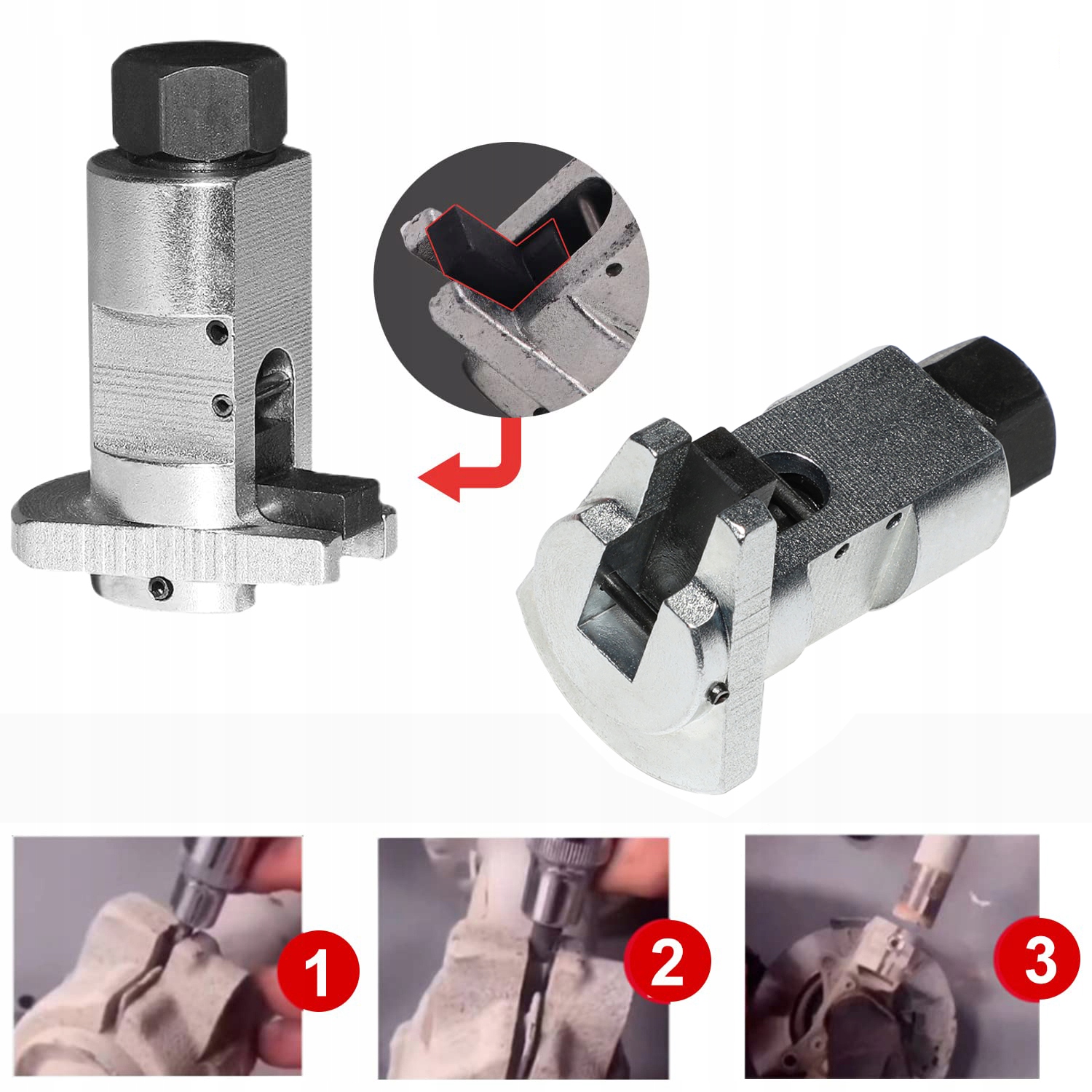 1

2

3