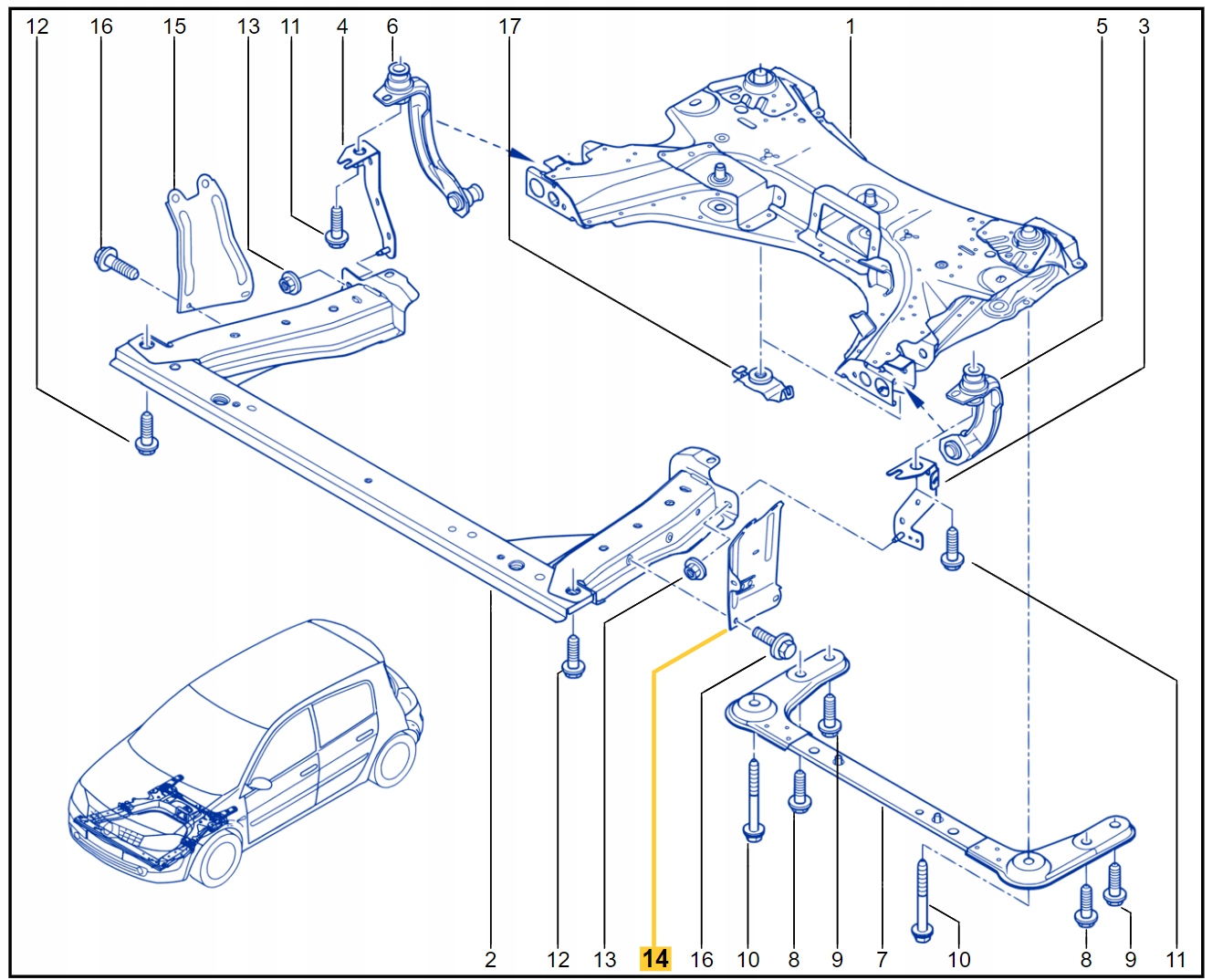 12 16 15 13 11 4 6 17 1 5 3

2 12 13 14 16 10 8 9 7 10 8 9 11