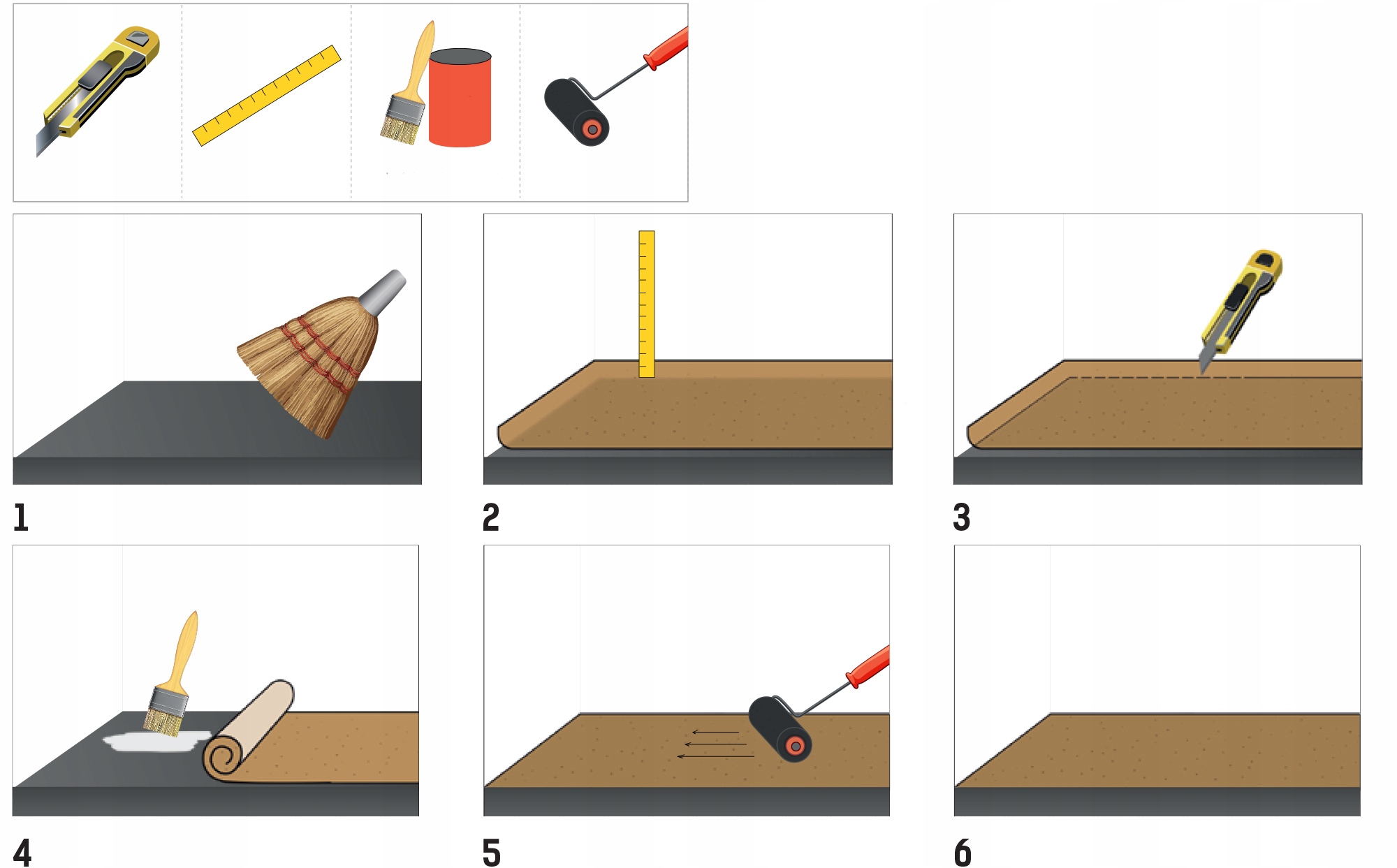 1

2

3

4

5

6