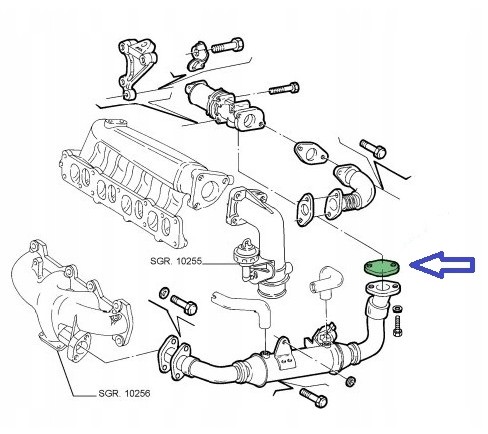 SGR. 10255

SGR. 10256