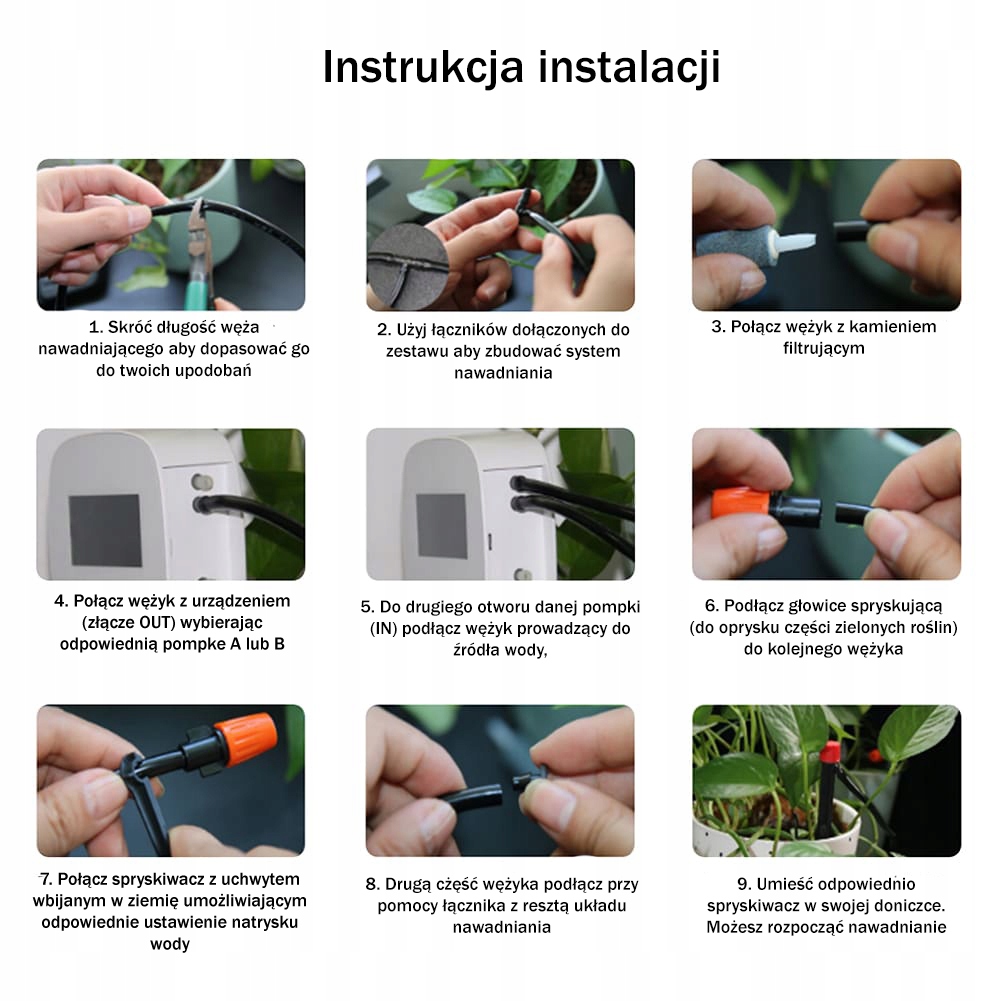 Instrukcja instalacji

1. Skróć długość węża nawadniającego aby dopasować go do twoich upodobań

2. Użyj łączników dołączonych do zestawu aby zbudować system nawadniania

3. Połącz wężyk z kamieniem filtrującym

4. Połącz wężyk z urządzeniem (złącze OUT) wybierając odpowiednią pompke A lub B

5. Do drugiego otworu danej pompki (IN) podłącz wężyk prowadzący do źródła wody,

6. Podłącz głowice spryskującą (do oprysku części zielonych roślin) do kolejnego wężyka

7. Połącz spryskiwacz z uchwytem wbijanym w ziemię umożliwiającym odpowiednie ustawienie natrysku wody

8. Drugą część wężyka podłącz przy pomocy łącznika z resztą układu nawadniania

9. Umieść odpowiednio spryskiwacz w swojej doniczce. Możesz rozpocząć nawadnianie