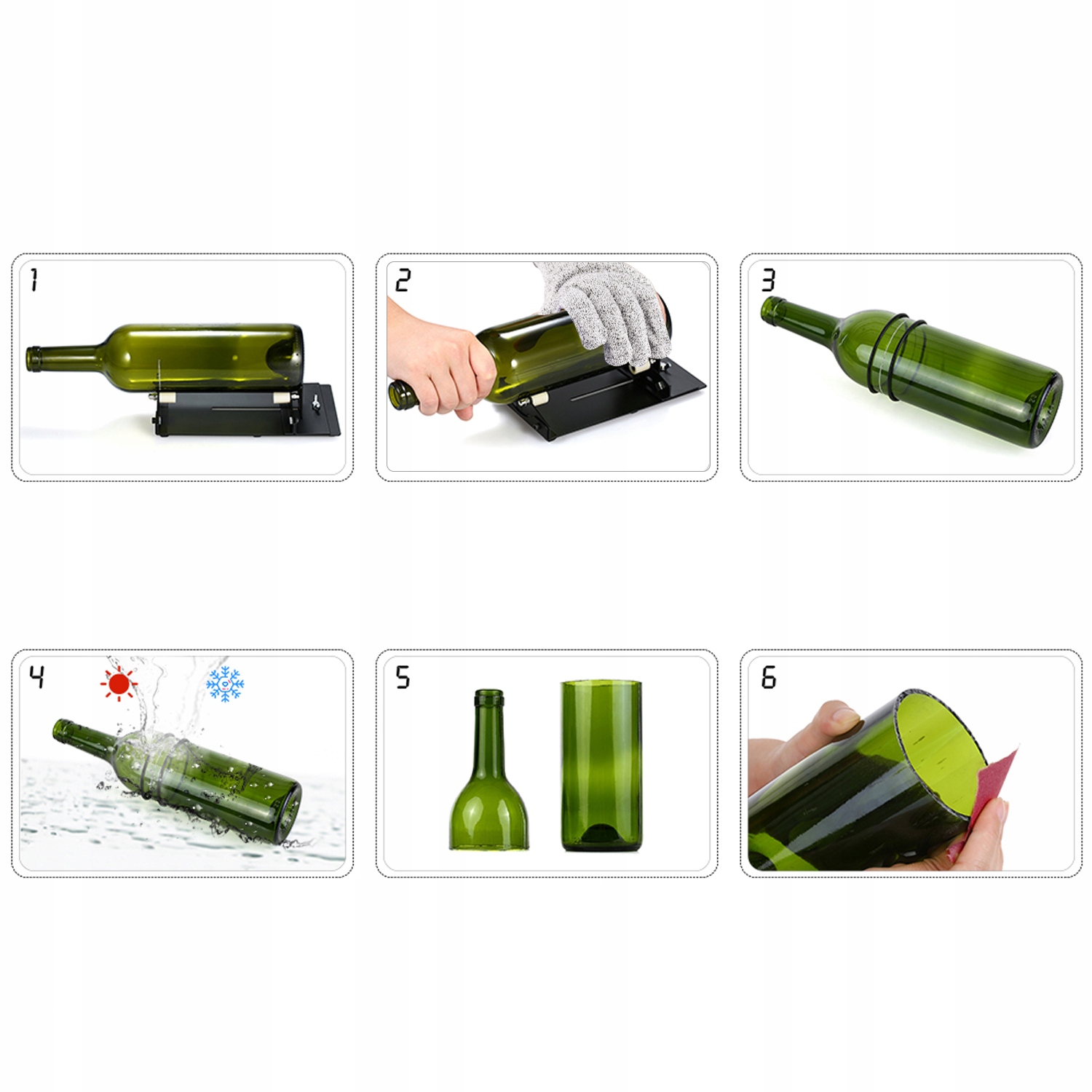 1

2

3

4

5

6