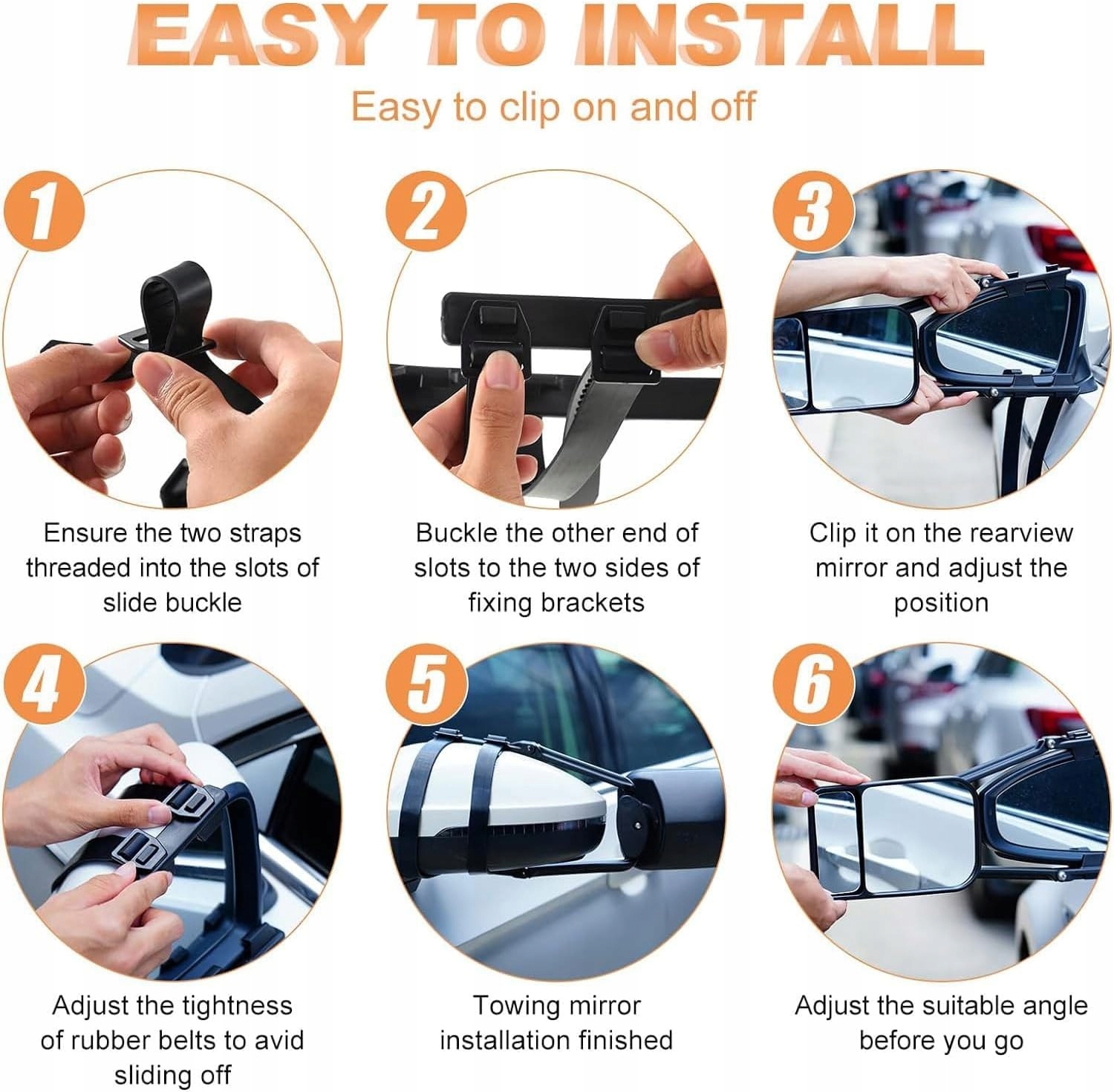 EASY TO INSTALL

Easy to clip on and off

1

Ensure the two straps threaded into the slots of slide buckle

2

Buckle the other end of slots to the two sides of fixing brackets

3

Clip it on the rearview mirror and adjust the position

4

Adjust the tightness of rubber belts to avid sliding off

5

Towing mirror installation finished

6

Adjust the suitable angle before you go