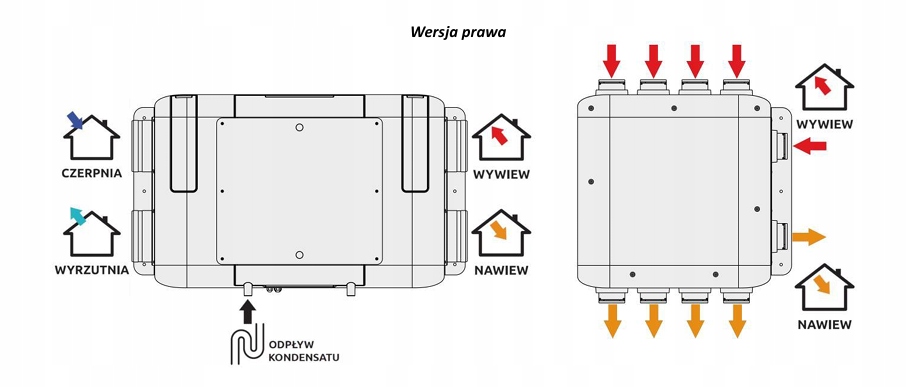 Wersja prawa

CZERPNIA

WYRZUTNIA

WYWIEW

NAWIEW

ODPŁYW KONDENSATU

WYWIEW

NAWIEW