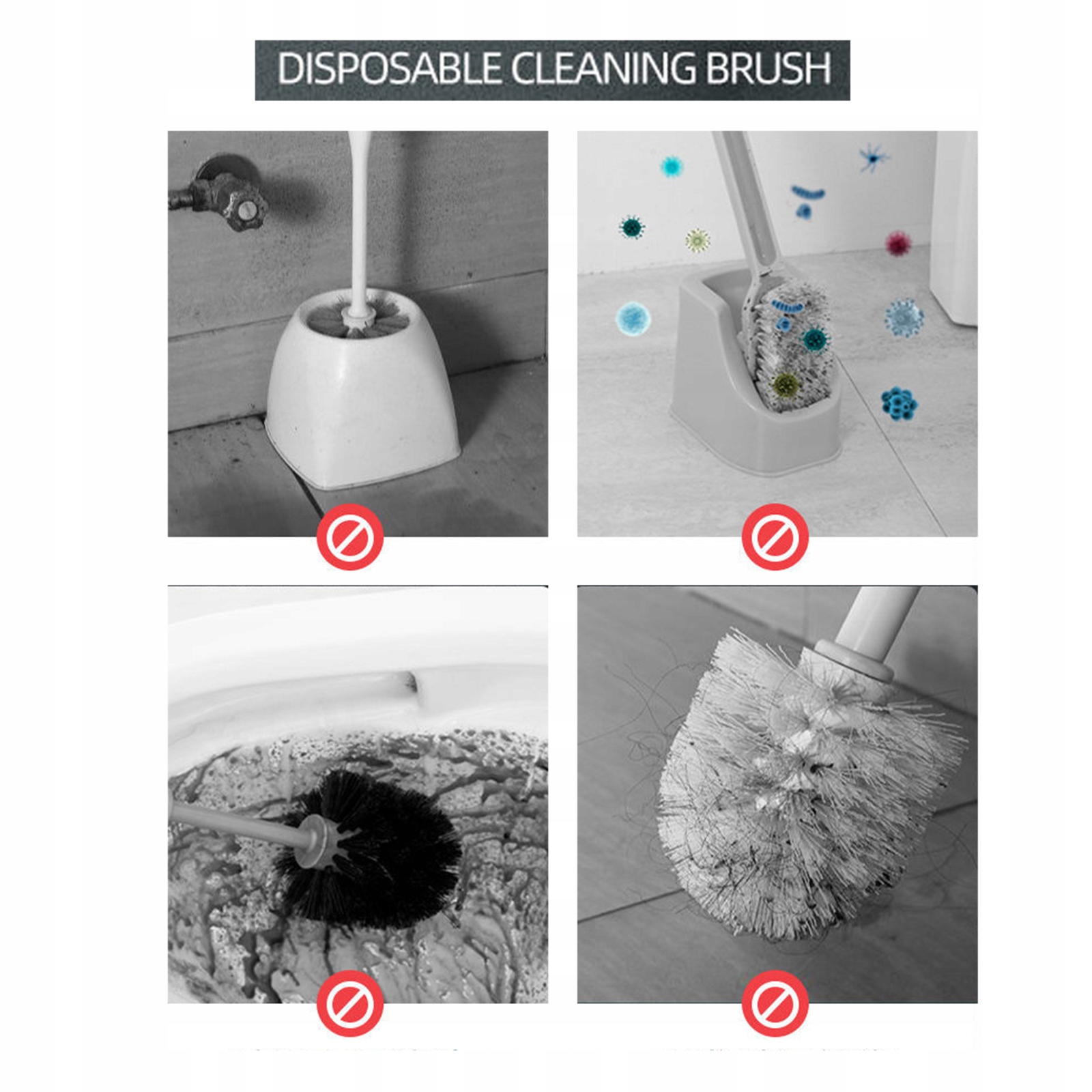 DISPOSABLE CLEANING BRUSH