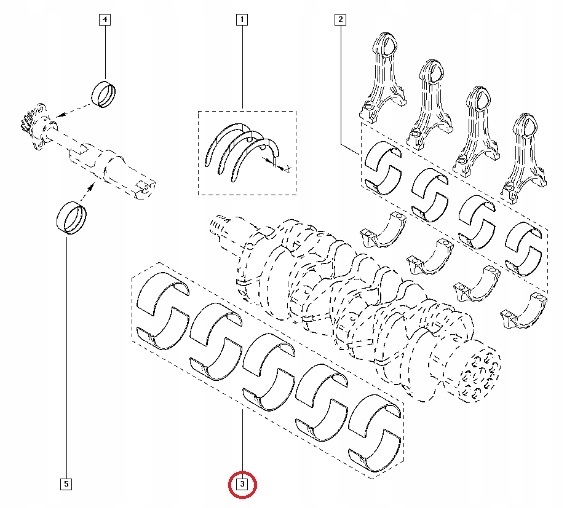 4
1
2
5
3