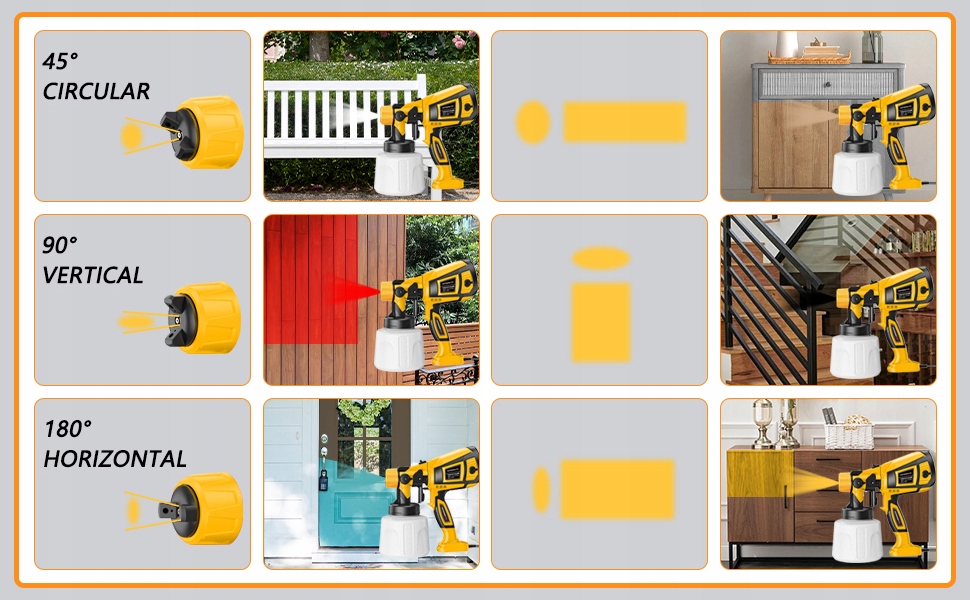 45°
CIRCULAR

90°
VERTICAL

180°
HORIZONTAL