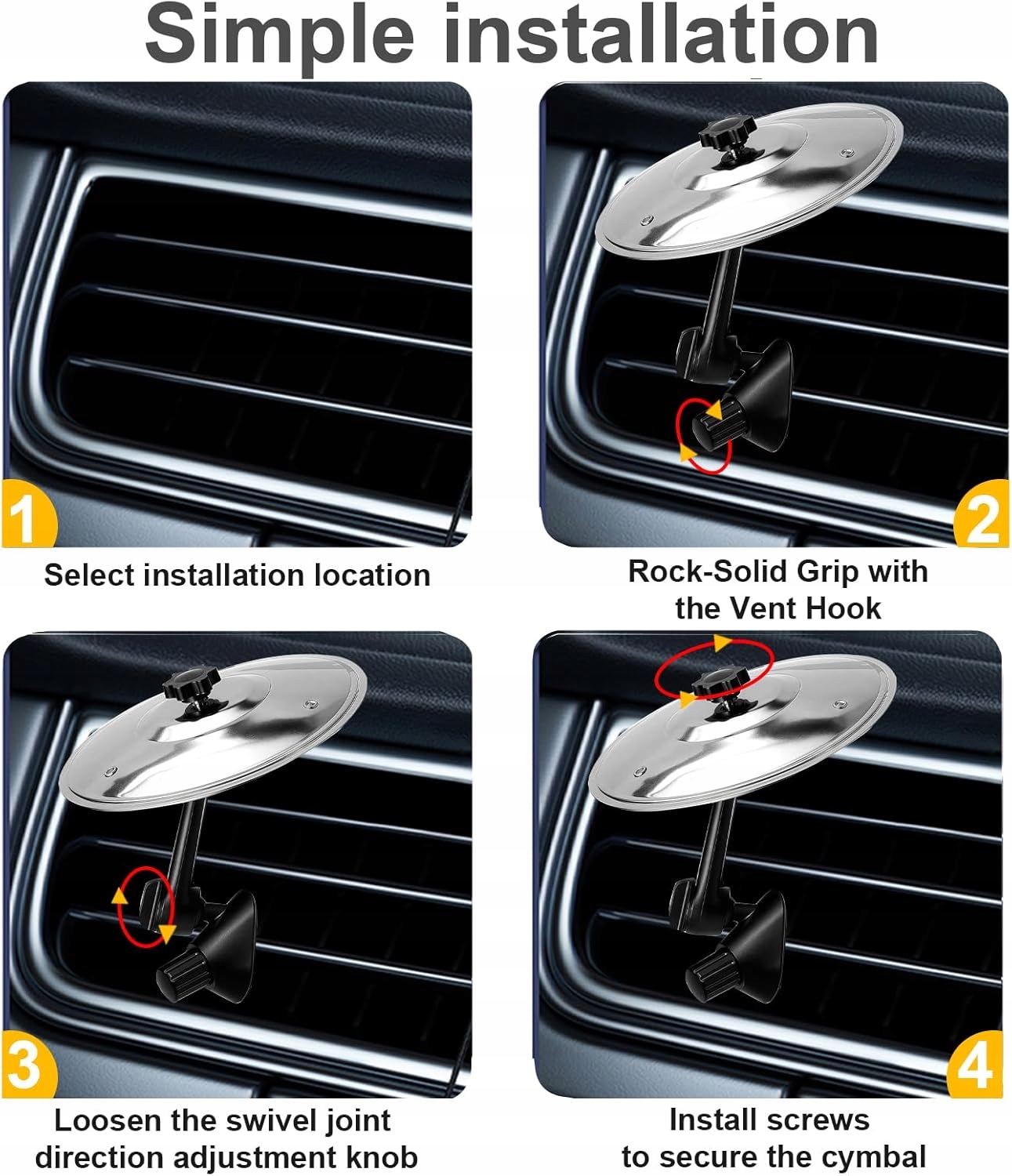 Simple installation

1

Select installation location

2

Rock-Solid Grip with the Vent Hook

3

Loosen the swivel joint direction adjustment knob

4

Install screws to secure the cymbal