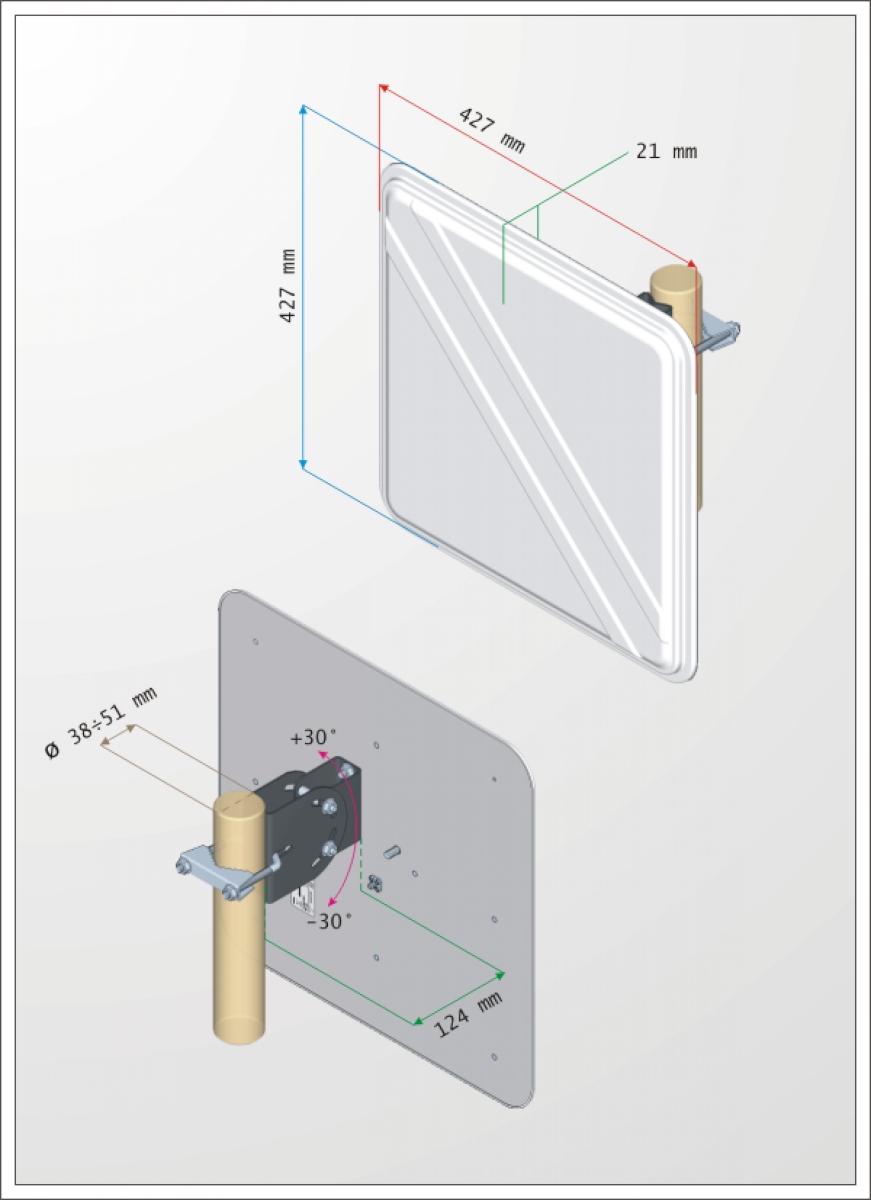 427 mm
21 mm
427 mm
Ø 38÷51 mm
+30°
-30°
124 mm