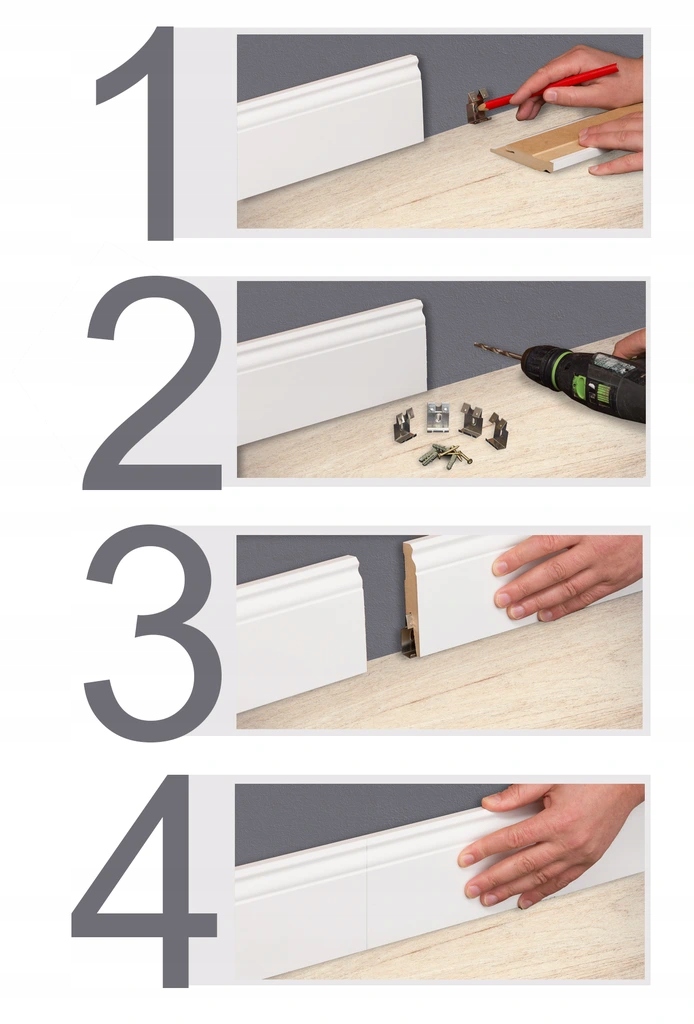 1

2

3

4