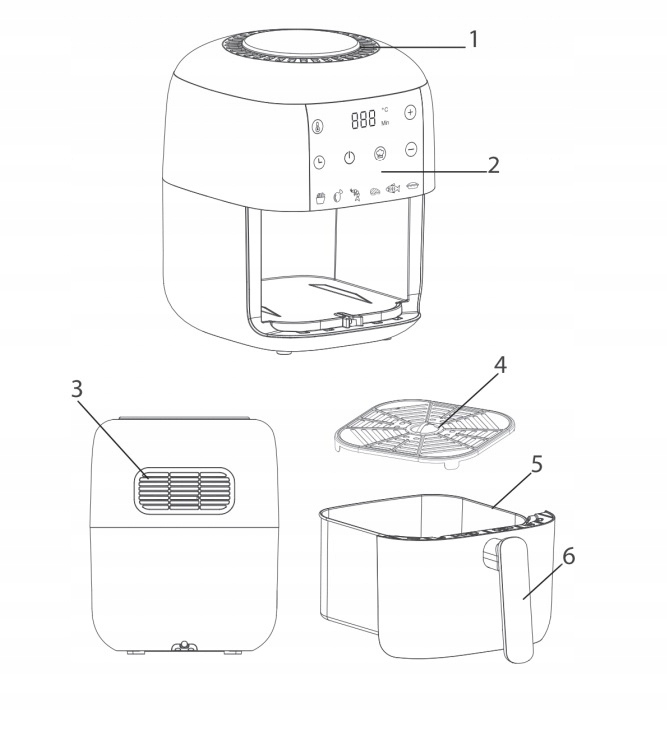 1

888 °C Min

2

3

4

5

6