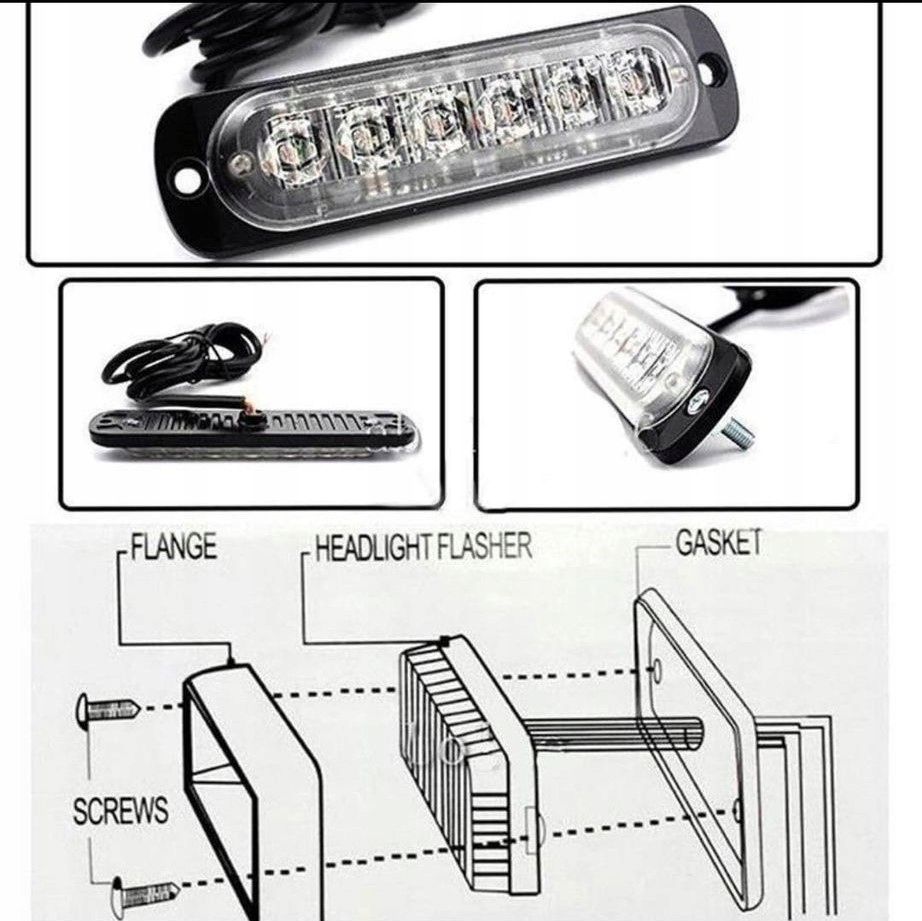 FLANGE
HEADLIGHT FLASHER
GASKET
SCREWS