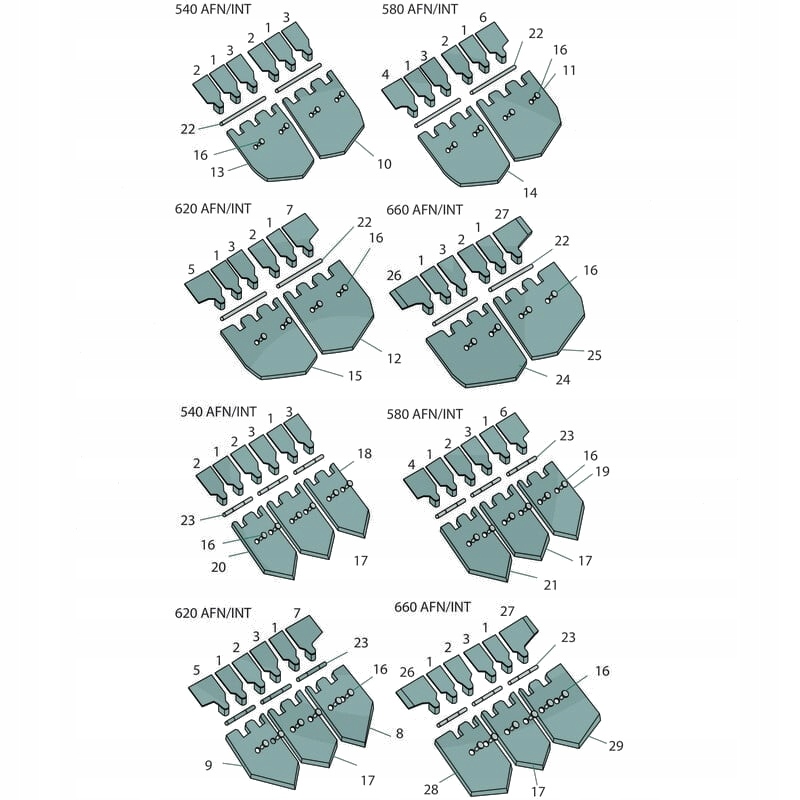 540 AFN/INT
2 1 3 2 1 3
22
16
13
10

580 AFN/INT
4 1 3 2 1 6
22
16
11
14

620 AFN/INT
5 1 3 2 1 7
22
16
12
15

660 AFN/INT
26 1 3 2 1 27
22
16
25
24

540 AFN/INT
2 1 2 3 1 3
18
23
16
20
17

580 AFN/INT
4 1 2 3 1 6
23
16
19
17
21

620 AFN/INT
5 1 2 3 1 7
23
16
8
9
17

660 AFN/INT
26 1 2 3 1 27
23
16
29
28
17