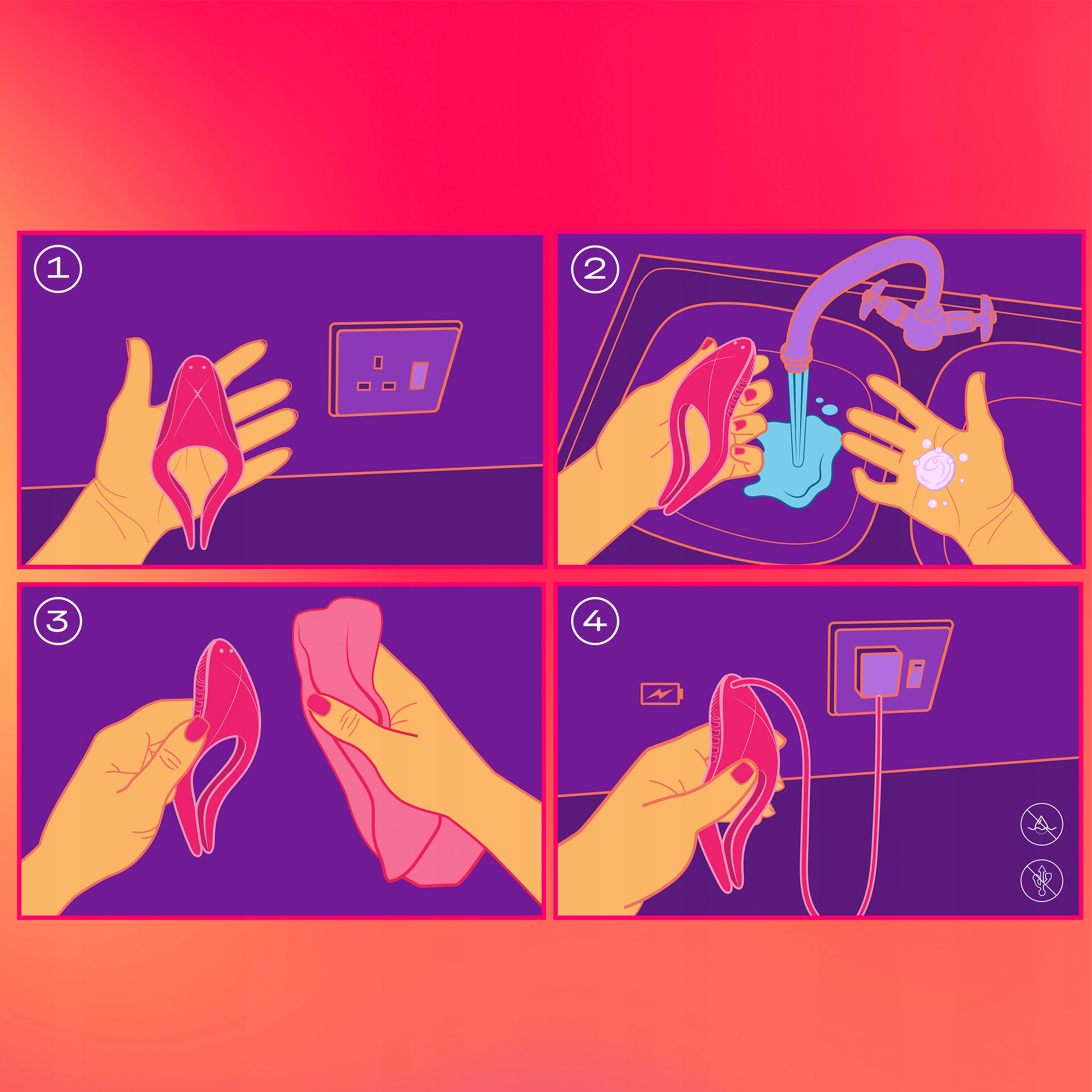 1

2

3

4