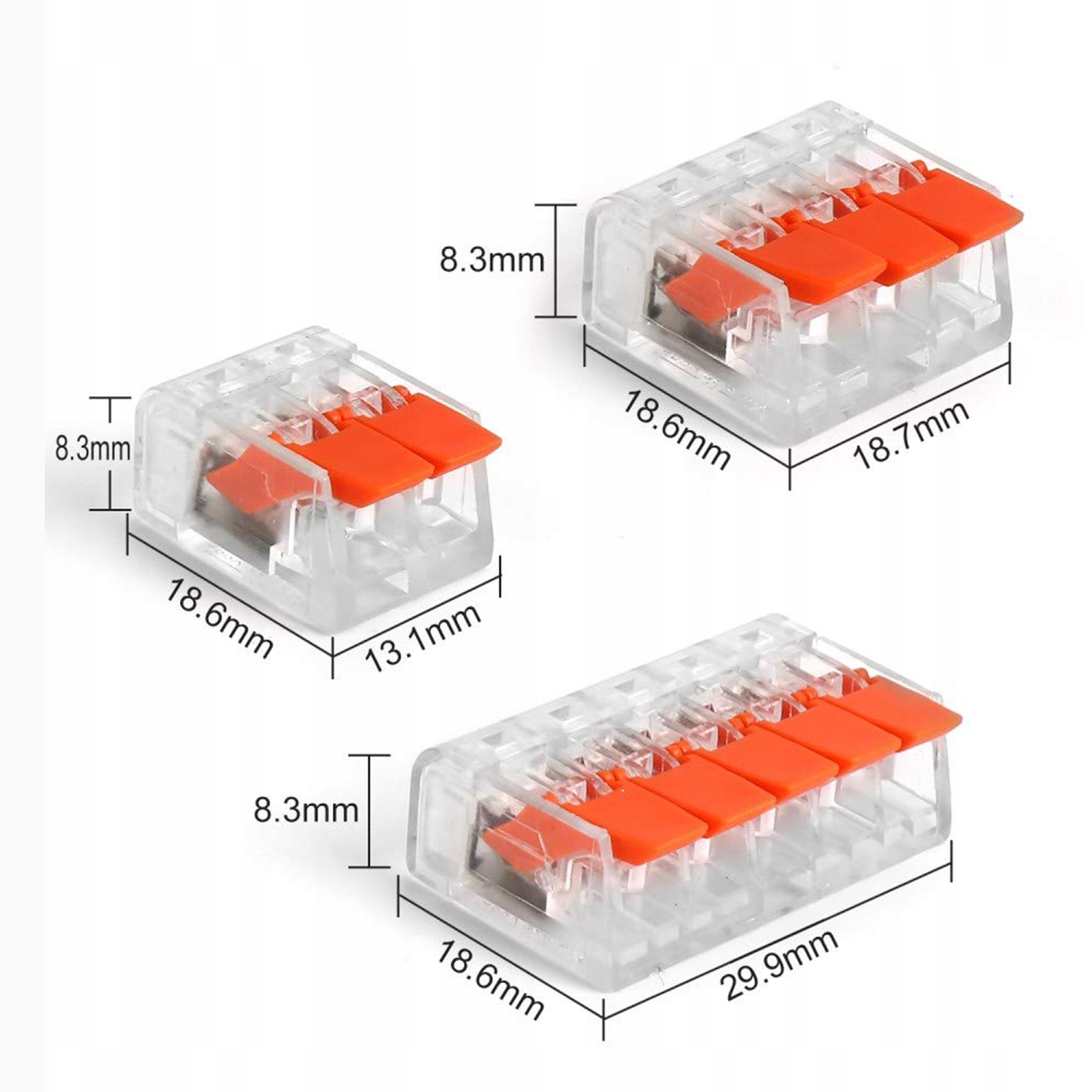 8.3mm
18.6mm
18.7mm

8.3mm
18.6mm
13.1mm

8.3mm
18.6mm
29.9mm