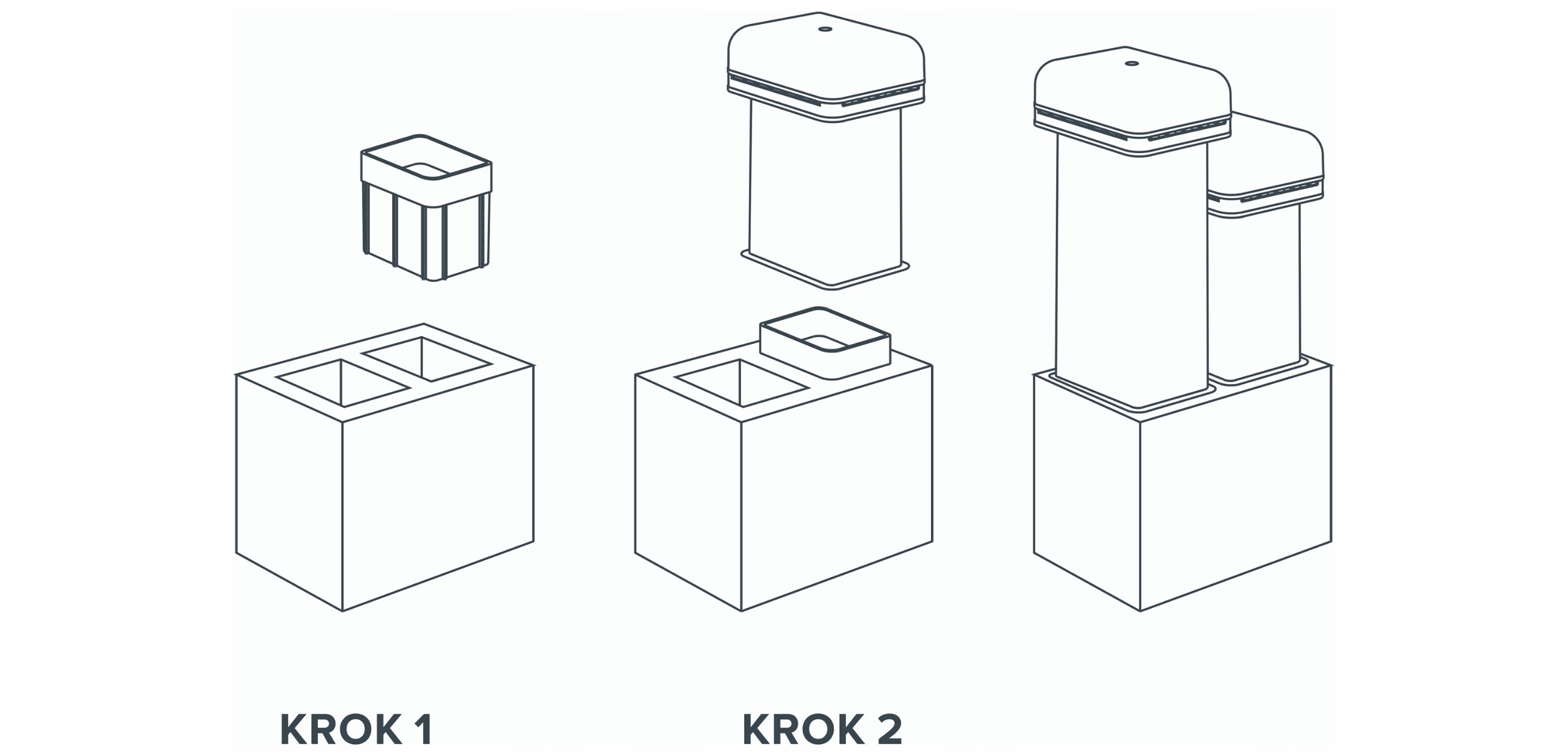 KROK 1

KROK 2