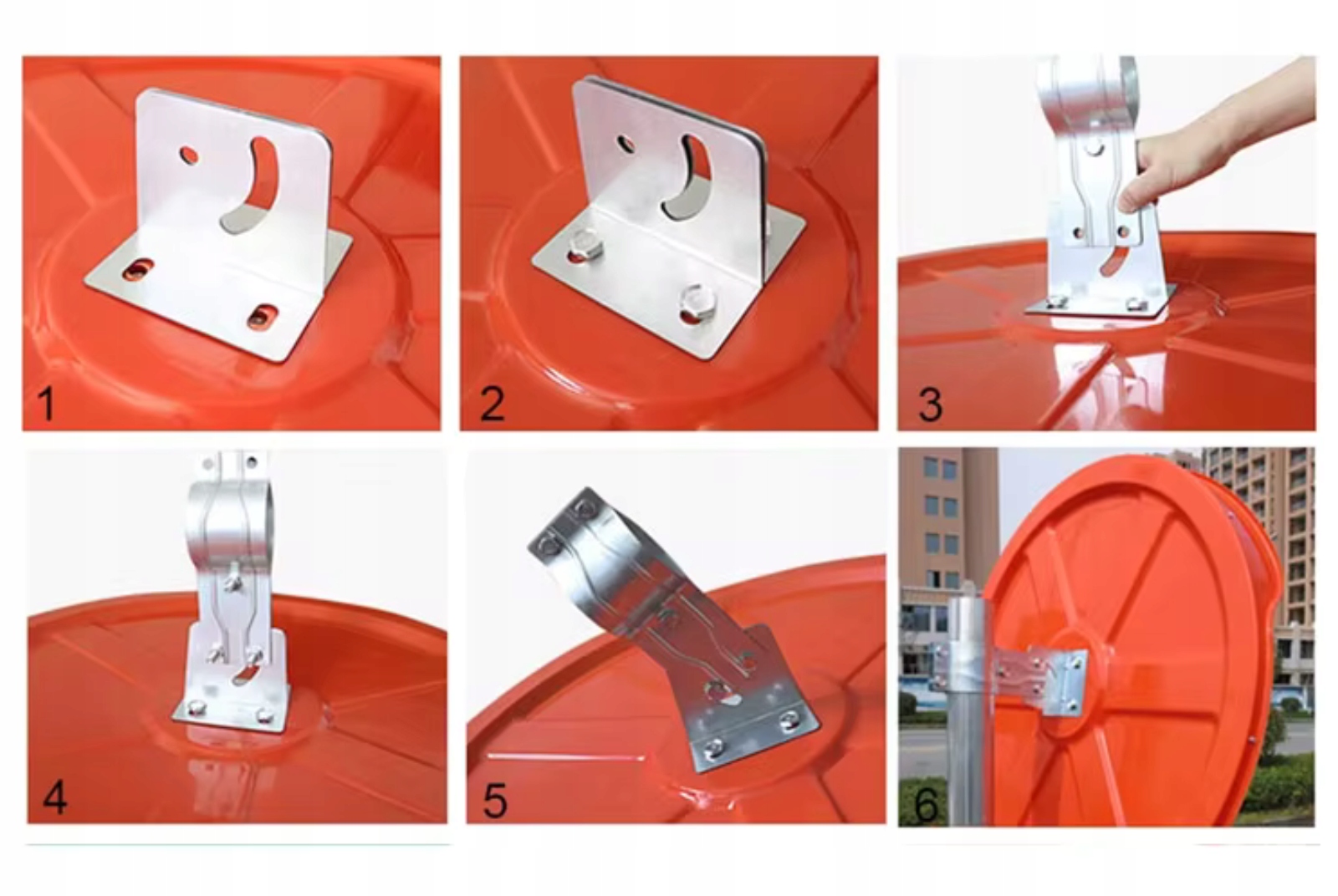 1

2

3

4

5

6