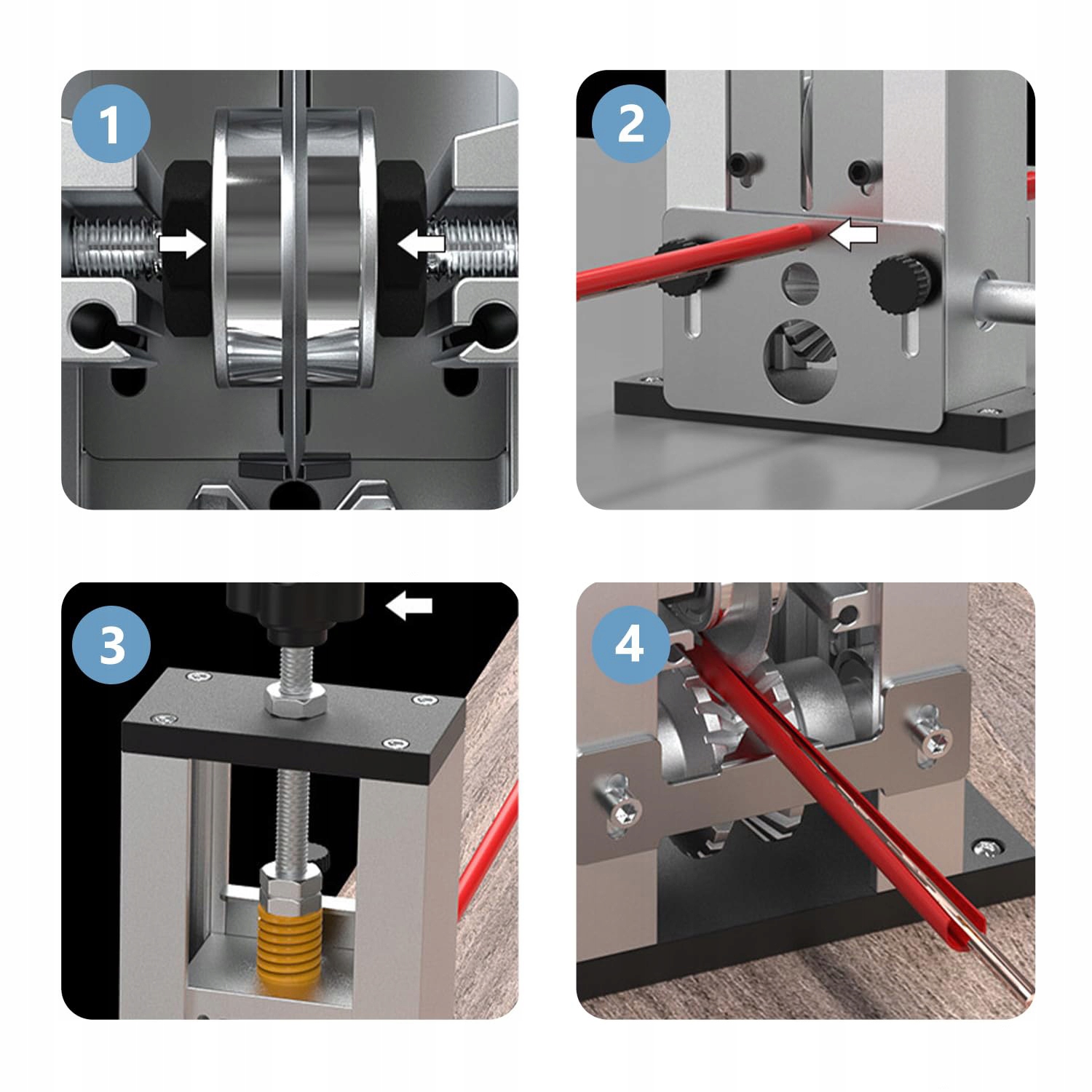 1

2

3

4