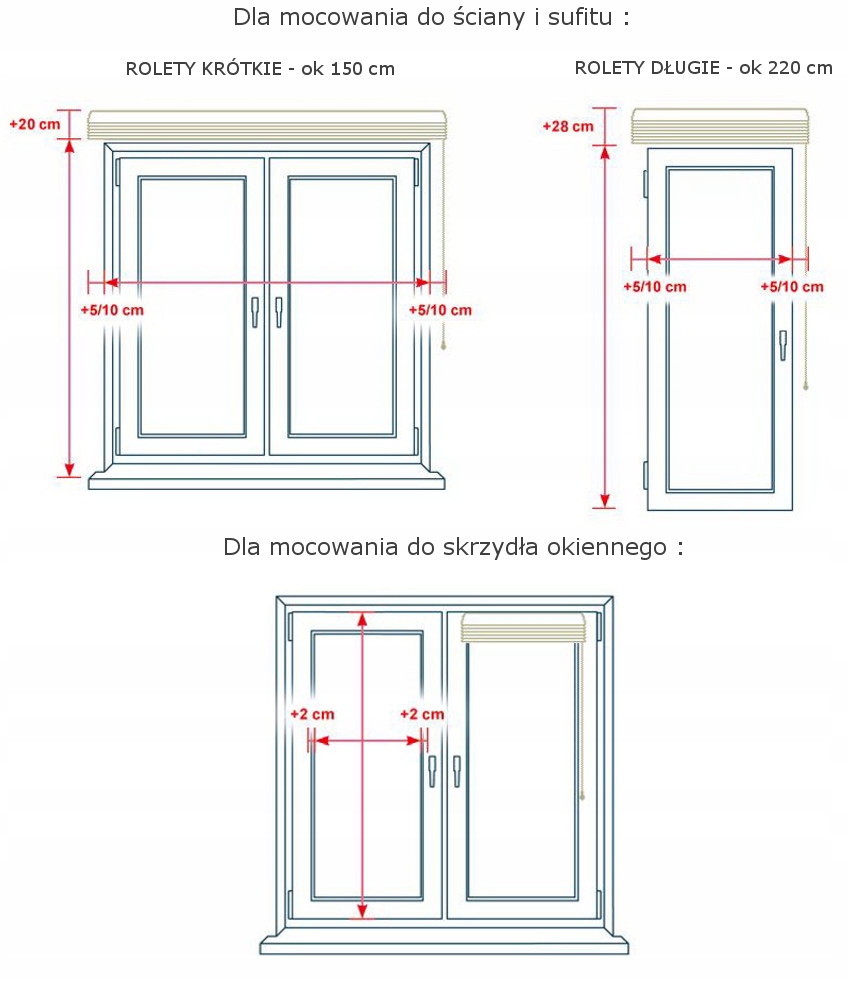 Dla mocowania do ściany i sufitu :

ROLETY KRÓTKIE - ok 150 cm

+20 cm

+5/10 cm

+5/10 cm

ROLETY DŁUGIE - ok 220 cm

+28 cm

+5/10 cm

+5/10 cm

Dla mocowania do skrzydła okiennego :

+2 cm

+2 cm