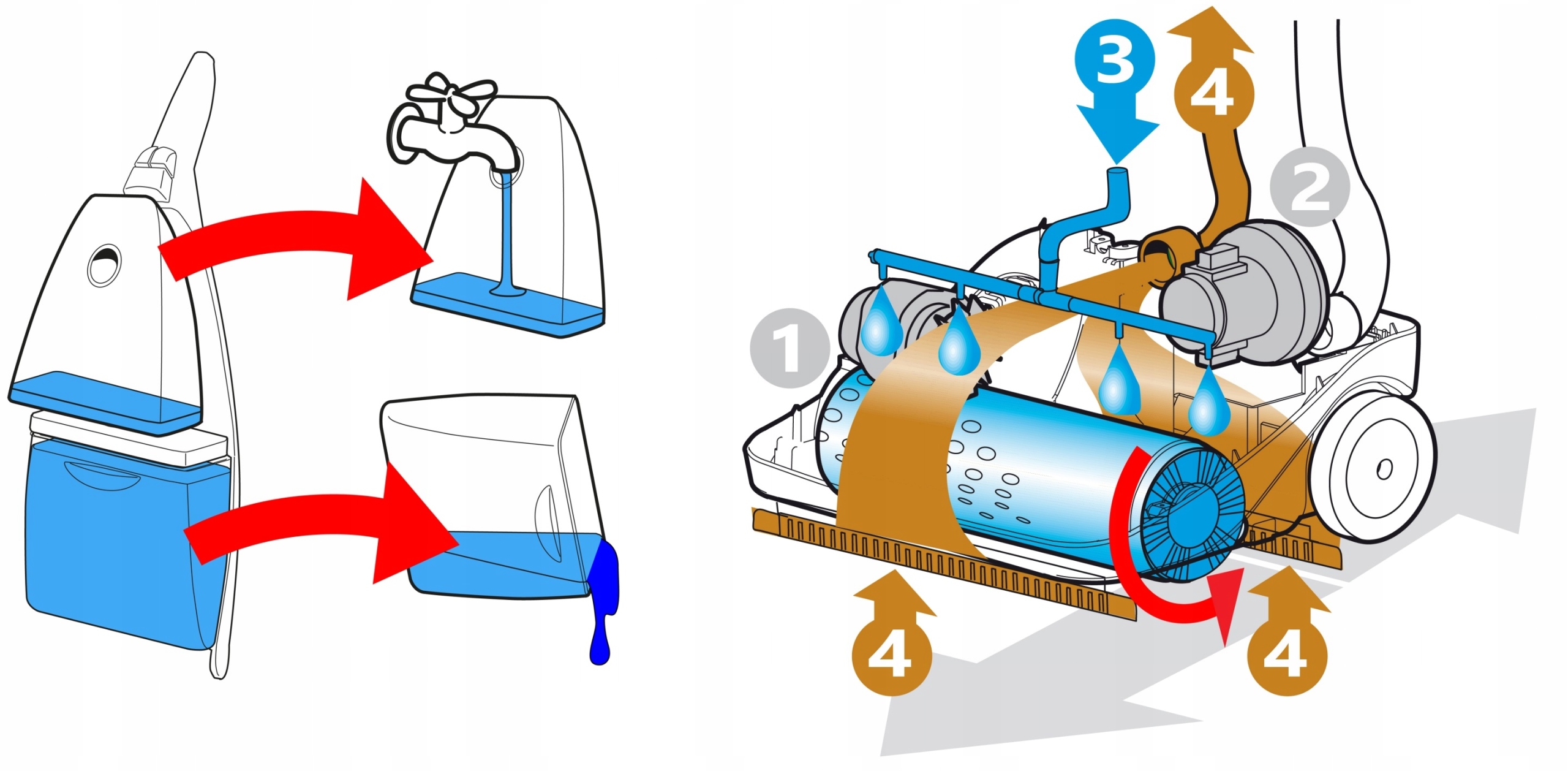 3
4
2
1
4
4