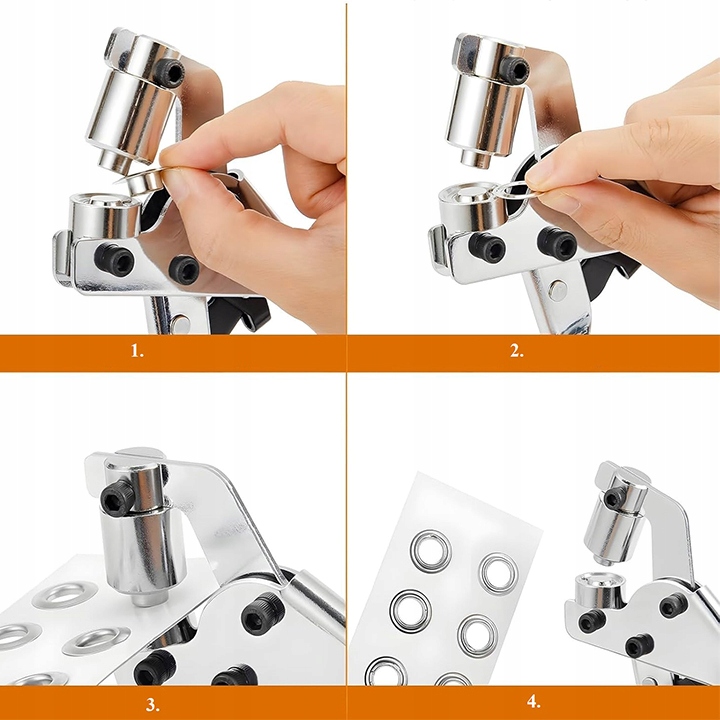 1.

2.

3.

4.