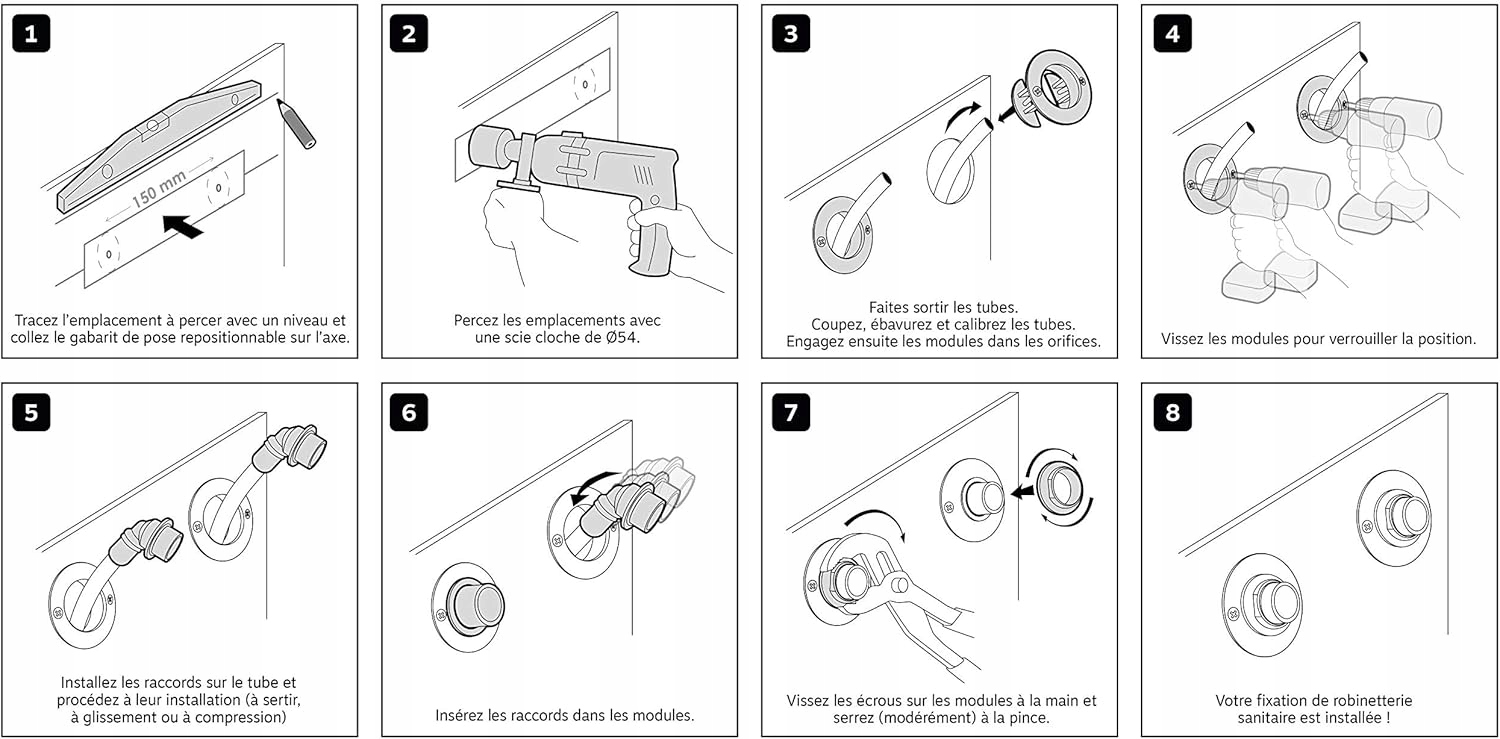 1

150 mm

Tracez l'emplacement à percer avec un niveau et collez le gabarit de pose repositionnable sur l'axe.

2

Percez les emplacements avec une scie cloche de Ø54.

3

Faites sortir les tubes.
Coupez, ébavurez et calibrez les tubes.
Engagez ensuite les modules dans les orifices.

4

Vissez les modules pour verrouiller la position.

5

Installez les raccords sur le tube et procédez à leur installation (à sertir, à glissement ou à compression)

6

Insérez les raccords dans les modules.

7

Vissez les écrous sur les modules à la main et serrez (modérément) à la pince.

8

Votre fixation de robinetterie sanitaire est installée !