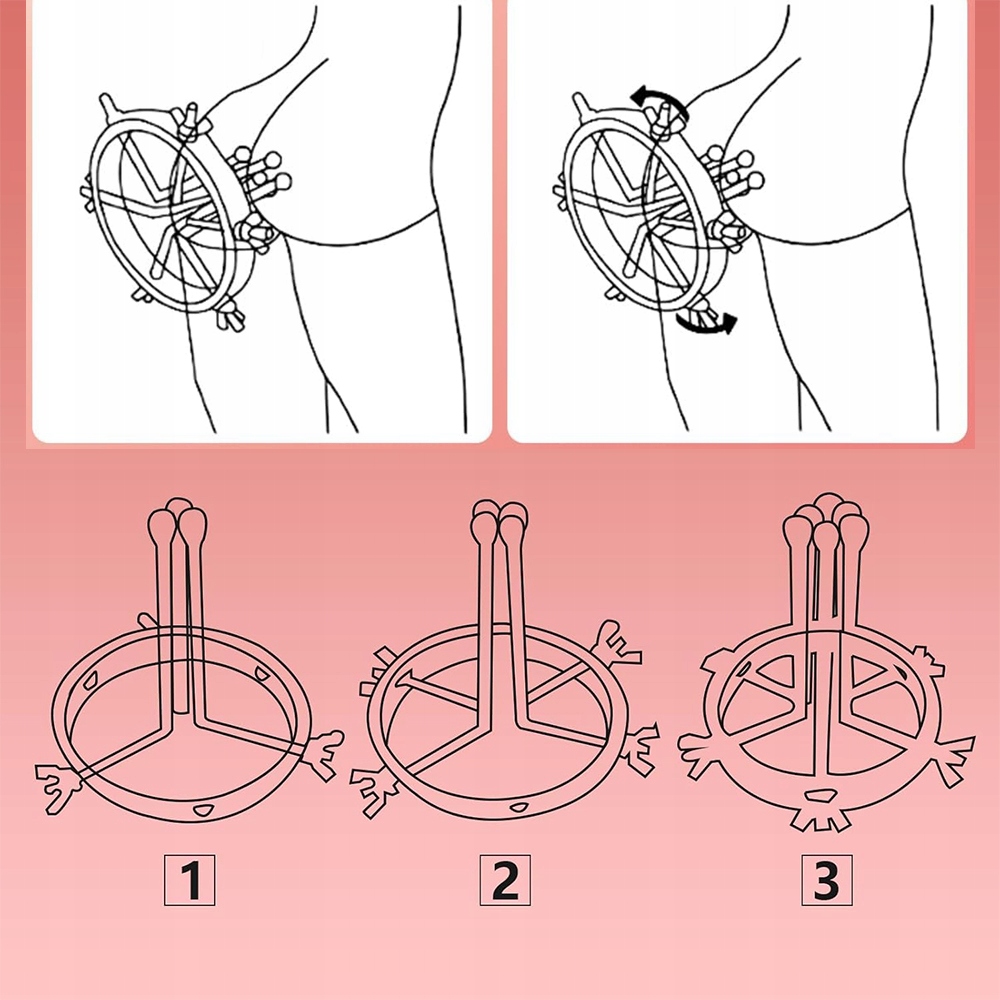 1

2

3