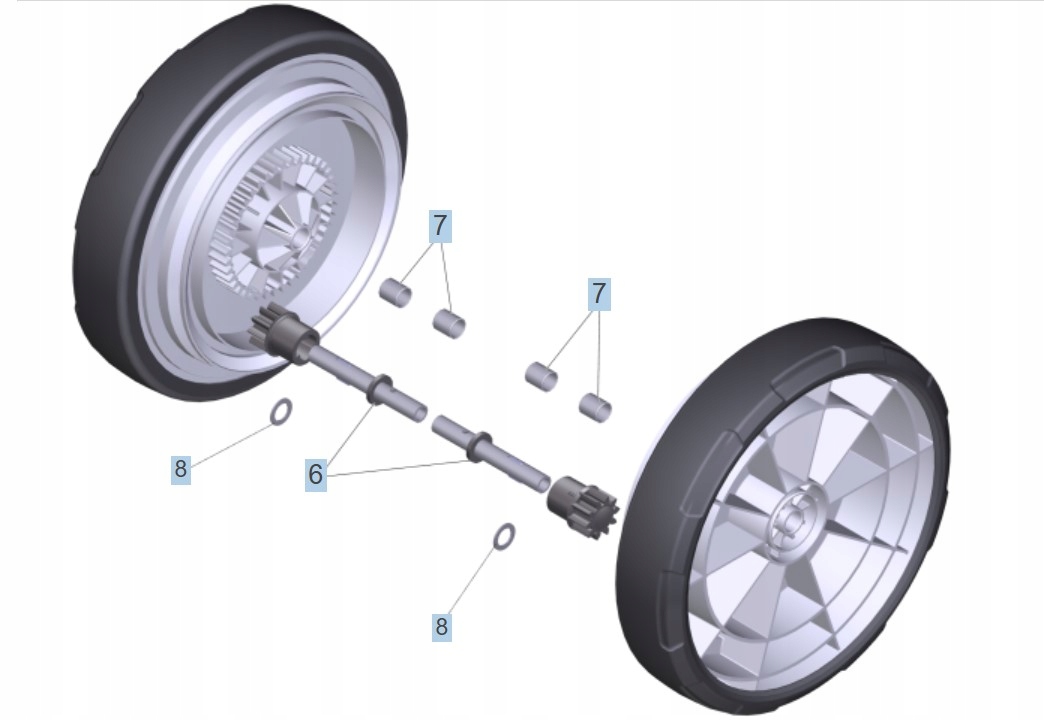 7
7
8
6
8