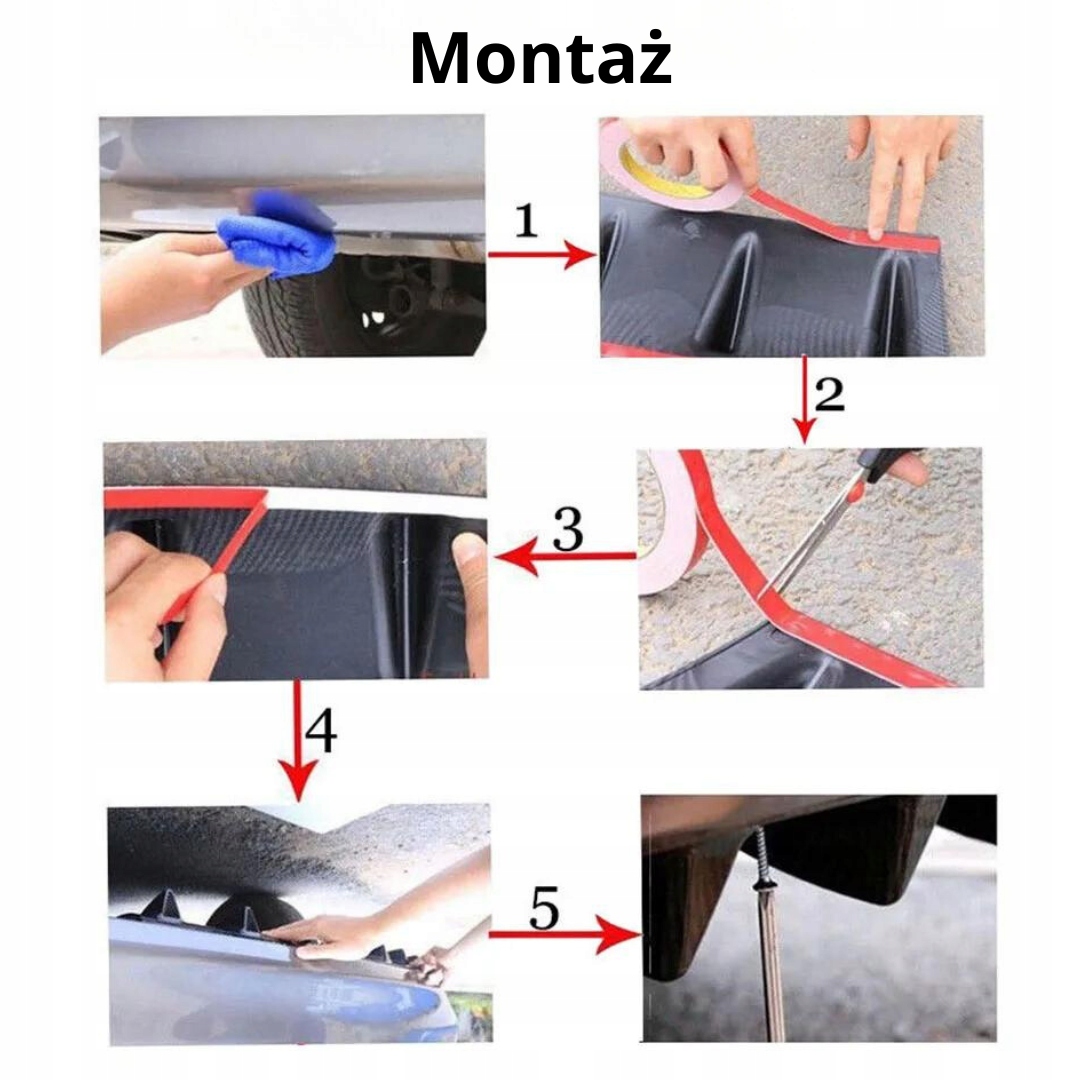 Montaż

1

2

3

4

5