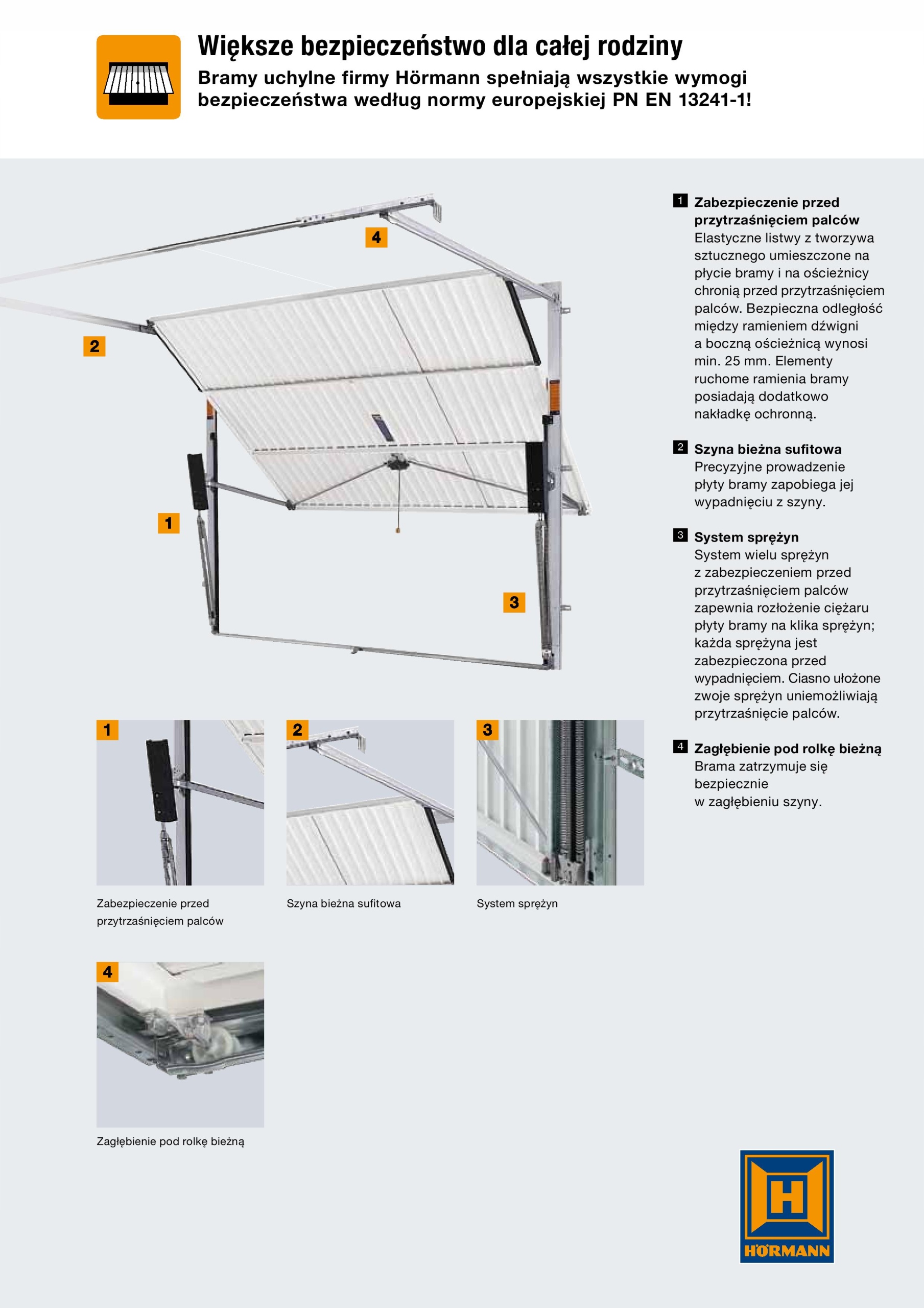 Większe bezpieczeństwo dla całej rodziny
Bramy uchylne firmy Hörmann spełniają wszystkie wymogi bezpieczeństwa według normy europejskiej PN EN 13241-1!

4

2

1

3

1 Zabezpieczenie przed przytrzaśnięciem palców
Elastyczne listwy z tworzywa sztucznego umieszczone na płycie bramy i na ościeżnicy chronią przed przytrzaśnięciem palców. Bezpieczna odległość między ramieniem dźwigni a boczną ościeżnicą wynosi min. 25 mm. Elementy ruchome ramienia bramy posiadają dodatkowo nakładkę ochronną.

2 Szyna bieżna sufitowa
Precyzyjne prowadzenie płyty bramy zapobiega jej wypadnięciu z szyny.

3 System sprężyn
System wielu sprężyn z zabezpieczeniem przed przytrzaśnięciem palców zapewnia rozłożenie ciężaru płyty bramy na klika sprężyn; każda sprężyna jest zabezpieczona przed wypadnięciem. Ciasno ułożone zwoje sprężyn uniemożliwiają przytrzaśnięcie palców.

4 Zagłębienie pod rolkę bieżną
Brama zatrzymuje się bezpiecznie w zagłębieniu szyny.

1
Zabezpieczenie przed przytrzaśnięciem palców

2
Szyna bieżna sufitowa

3
System sprężyn

4
Zagłębienie pod rolkę bieżną

H
HÖRMANN