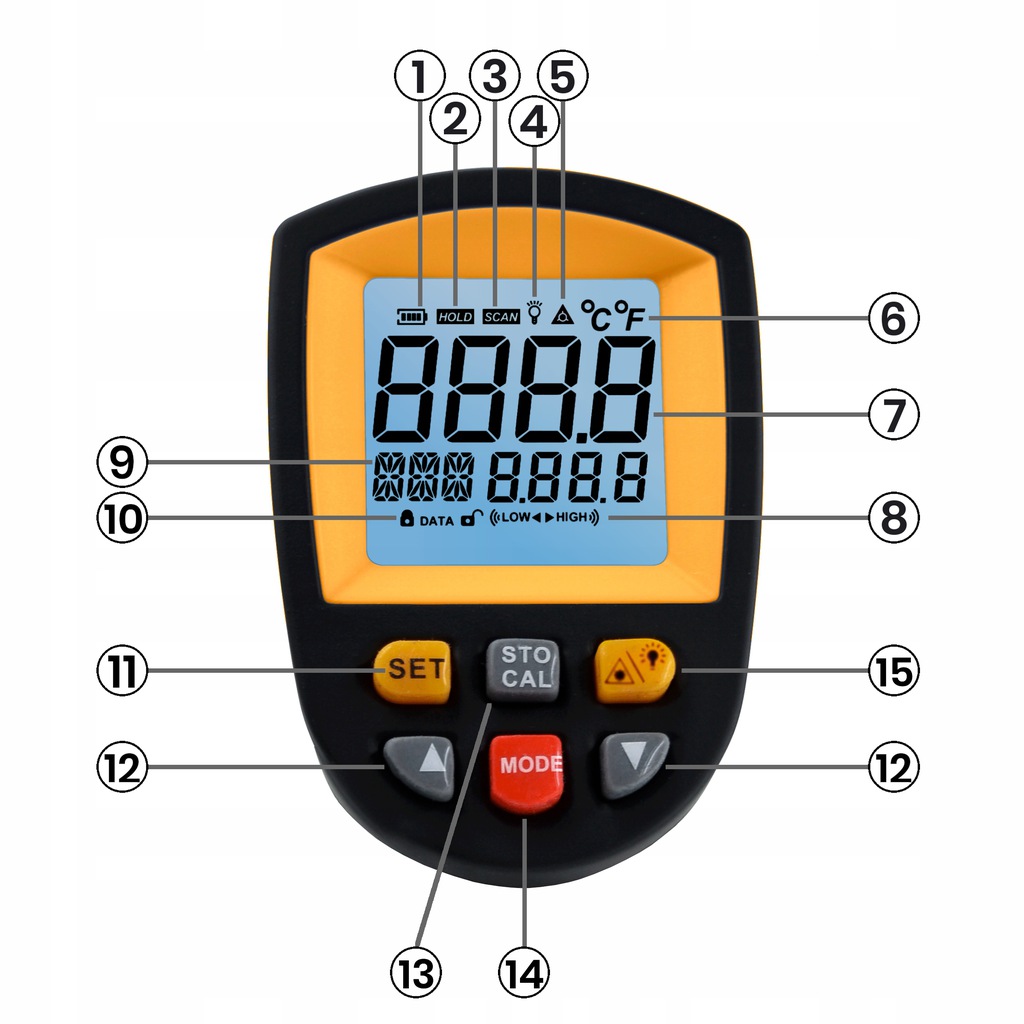 1
2
3
4
5
HOLD SCAN
°C°F
6
888.8
7
9
888 8.88.8
10
DATA
LOW HIGH
8
11
SET
STO CAL
15
12
MODE
12
13
14