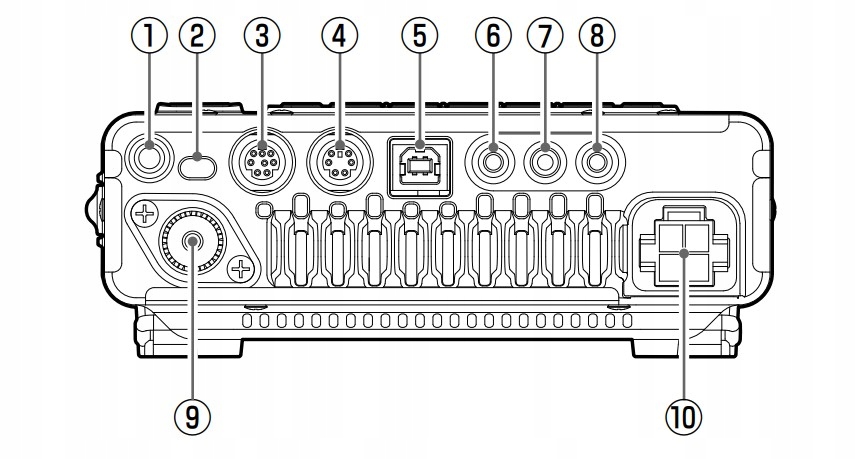 ①
②
③
④
⑤
⑥
⑦
⑧
⑨
⑩