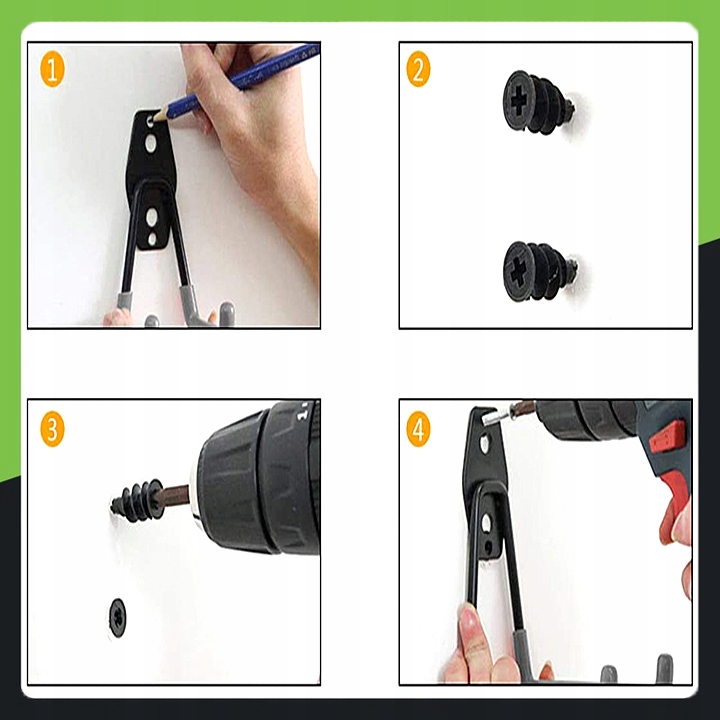 1

2

3

4