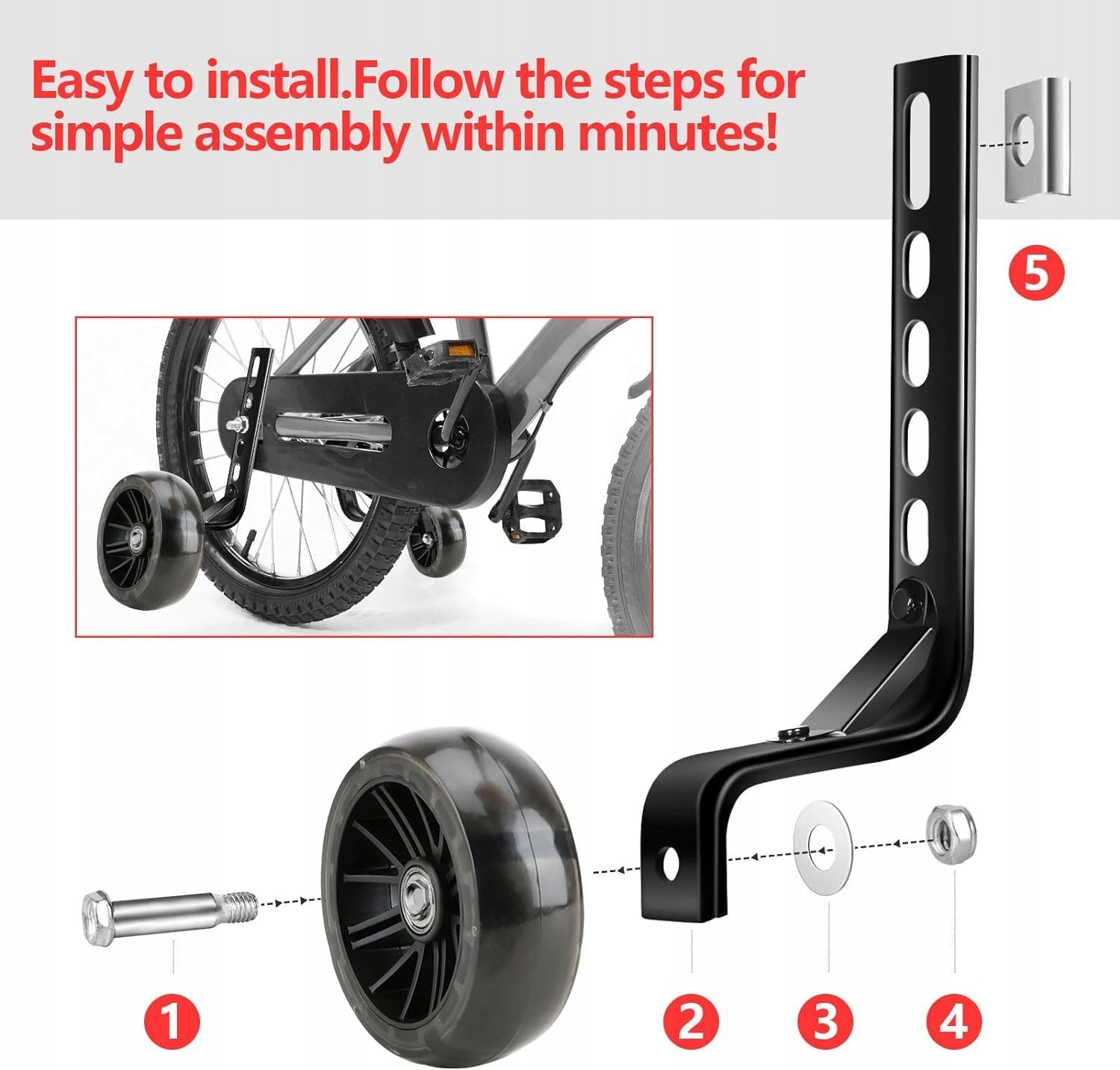 Easy to install.Follow the steps for simple assembly within minutes!

5

1

2

3

4