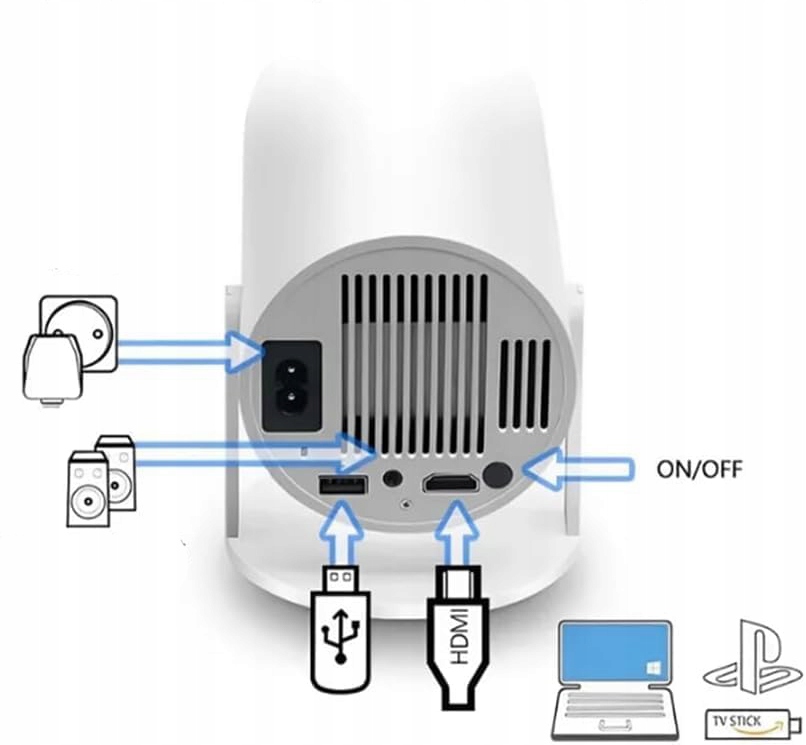 ON/OFF

HDMI

TV STICK