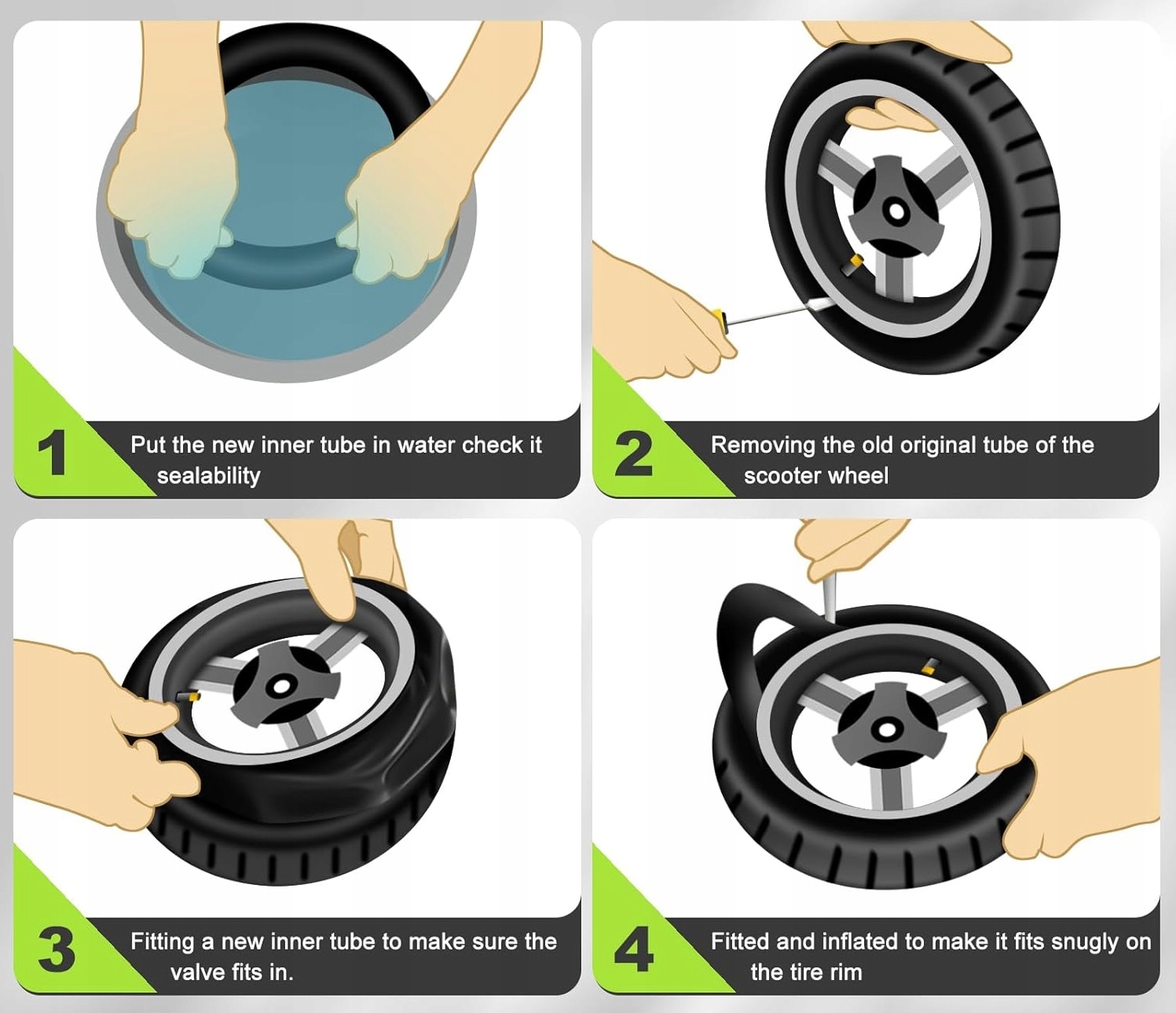 1 Put the new inner tube in water check it sealability

2 Removing the old original tube of the scooter wheel

3 Fitting a new inner tube to make sure the valve fits in.

4 Fitted and inflated to make it fits snugly on the tire rim