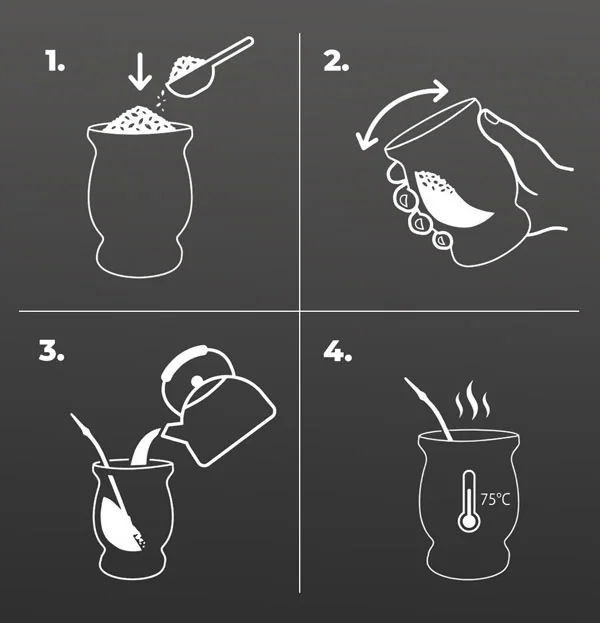 1.

2.

3.

4.

75°C