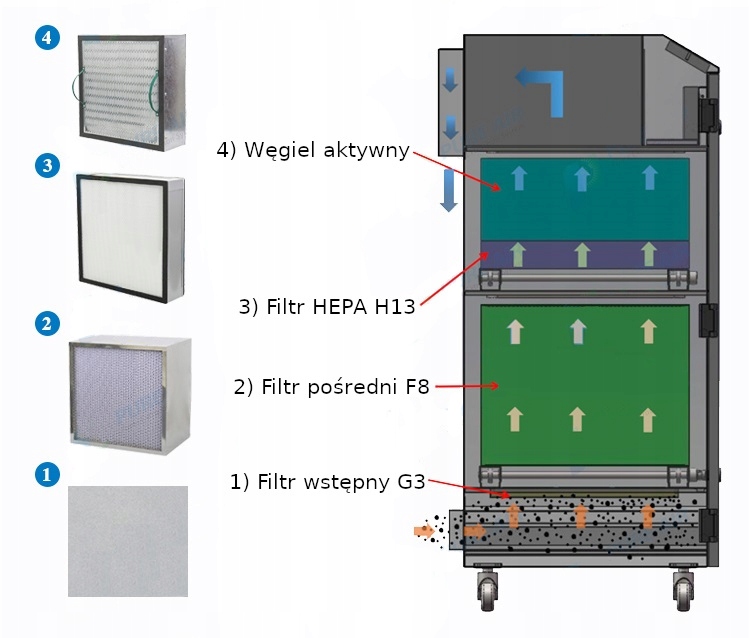 4

3

2

1

4) Węgiel aktywny

3) Filtr HEPA H13

2) Filtr pośredni F8

1) Filtr wstępny G3