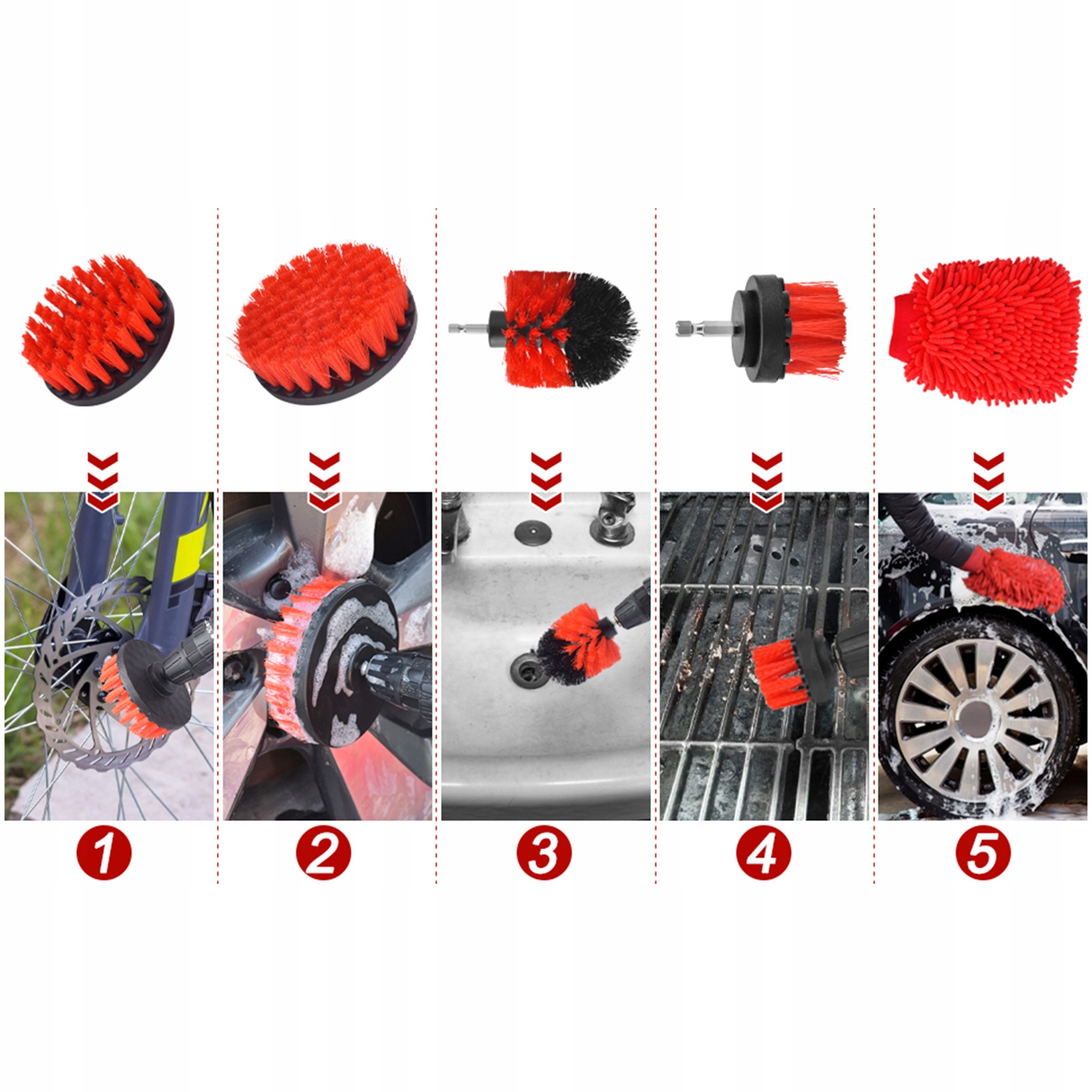 1

2

3

4

5