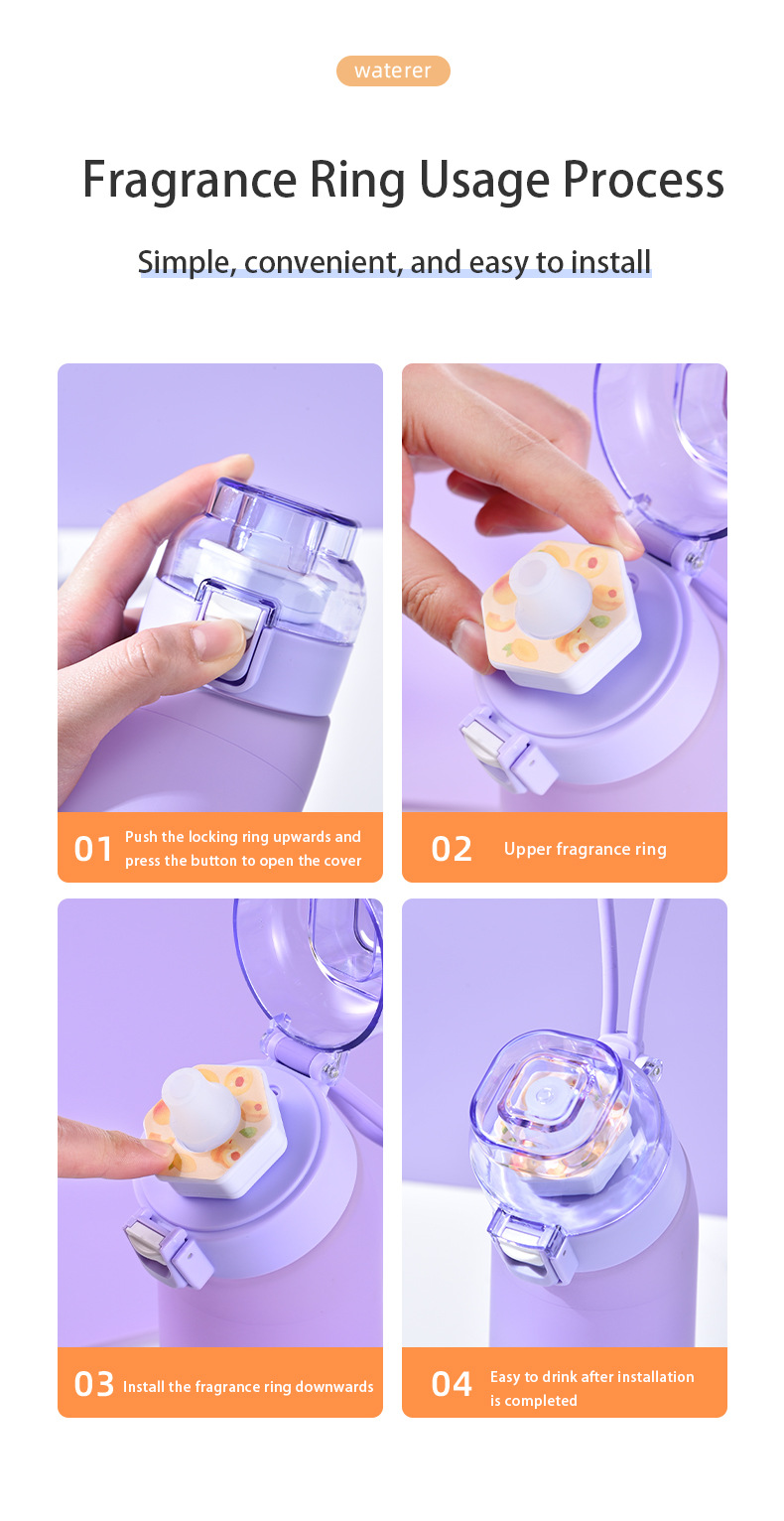 waterer

Fragrance Ring Usage Process

Simple, convenient, and easy to install

01 Push the locking ring upwards and press the button to open the cover

02 Upper fragrance ring

03 Install the fragrance ring downwards

04 Easy to drink after installation is completed