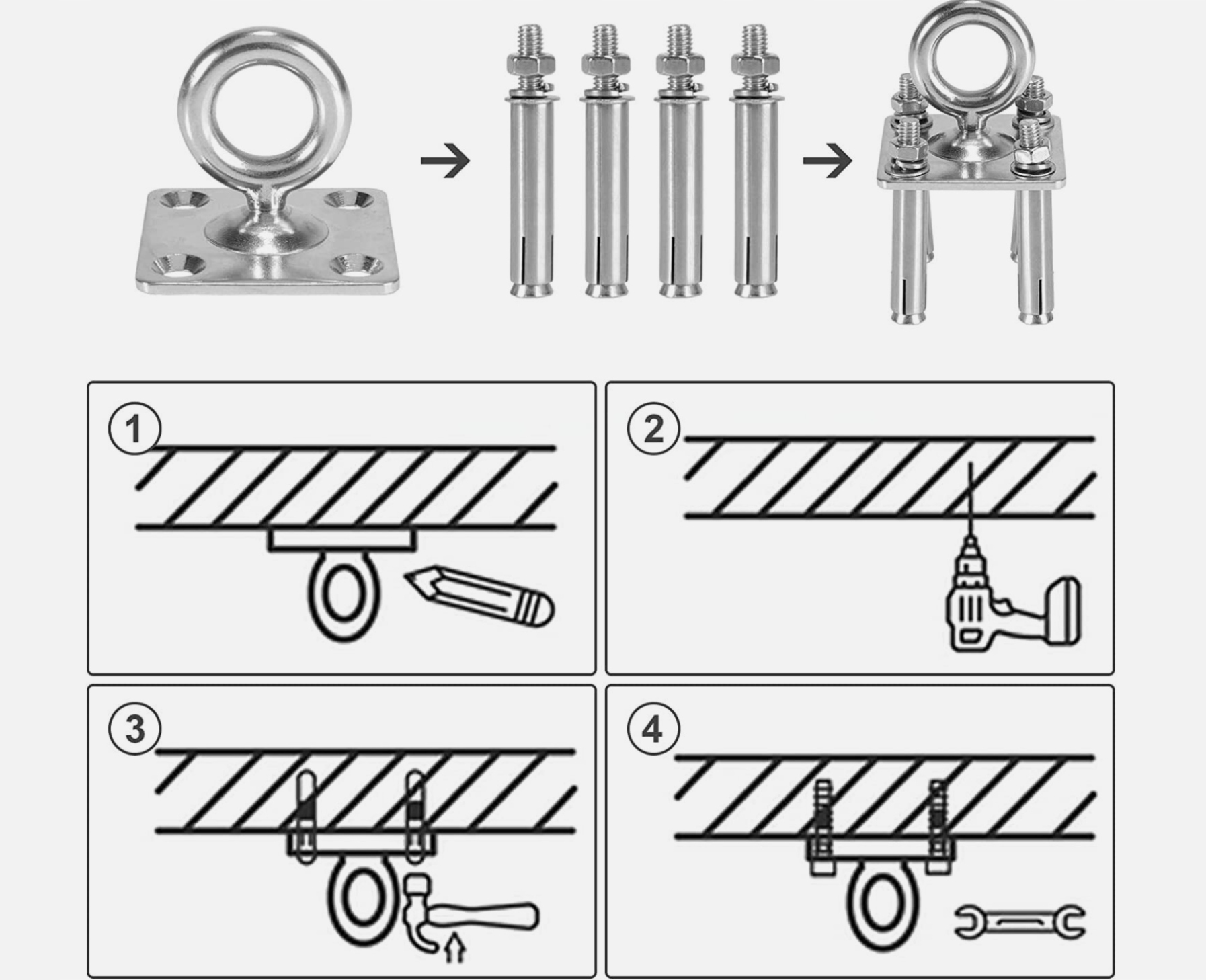 1

2

3

4