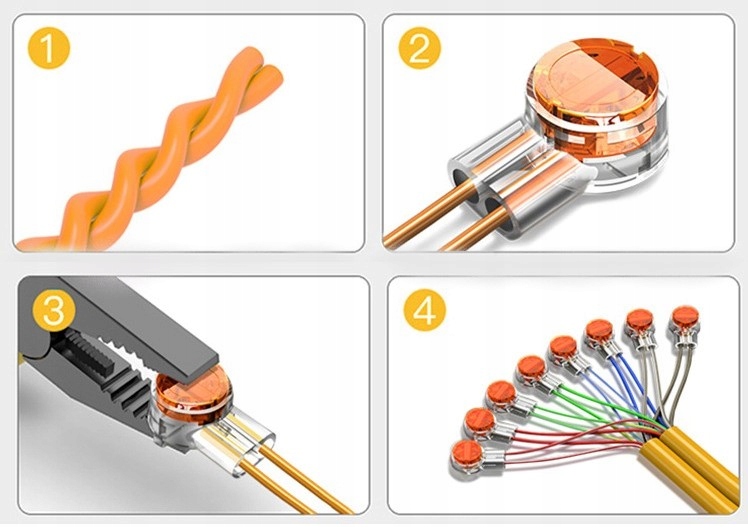 1

2

3

4