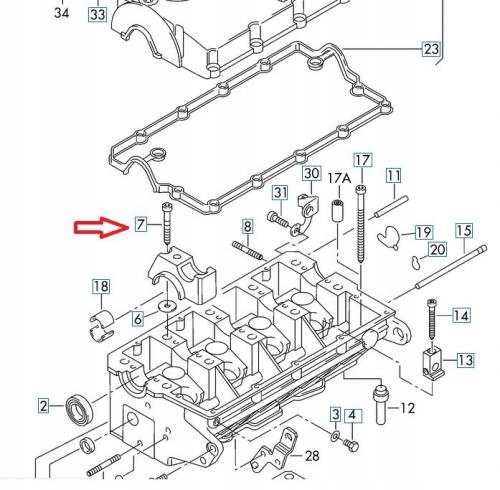 34
33
23
17
30
17A
11
31
7
8
19
15
20
18
6
14
13
2
12
3
4
28